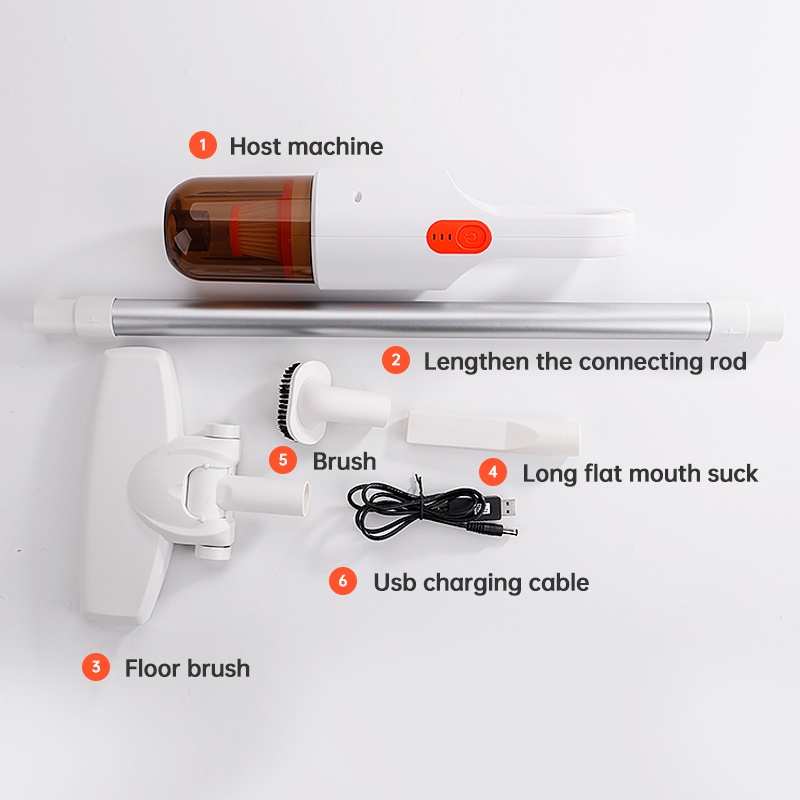 1 Host machine

2 Lengthen the connecting rod

5 Brush

4 Long flat mouth suck

6 Usb charging cable

3 Floor brush