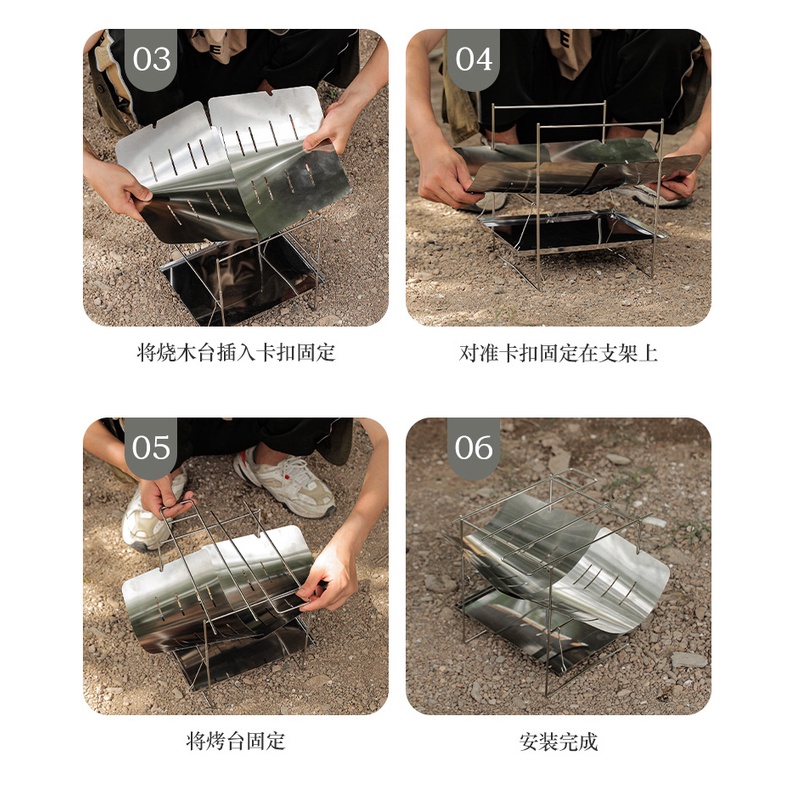 03

将烧木台插入卡扣固定

04

对准卡扣固定在支架上

05

将烤台固定

06

安装完成