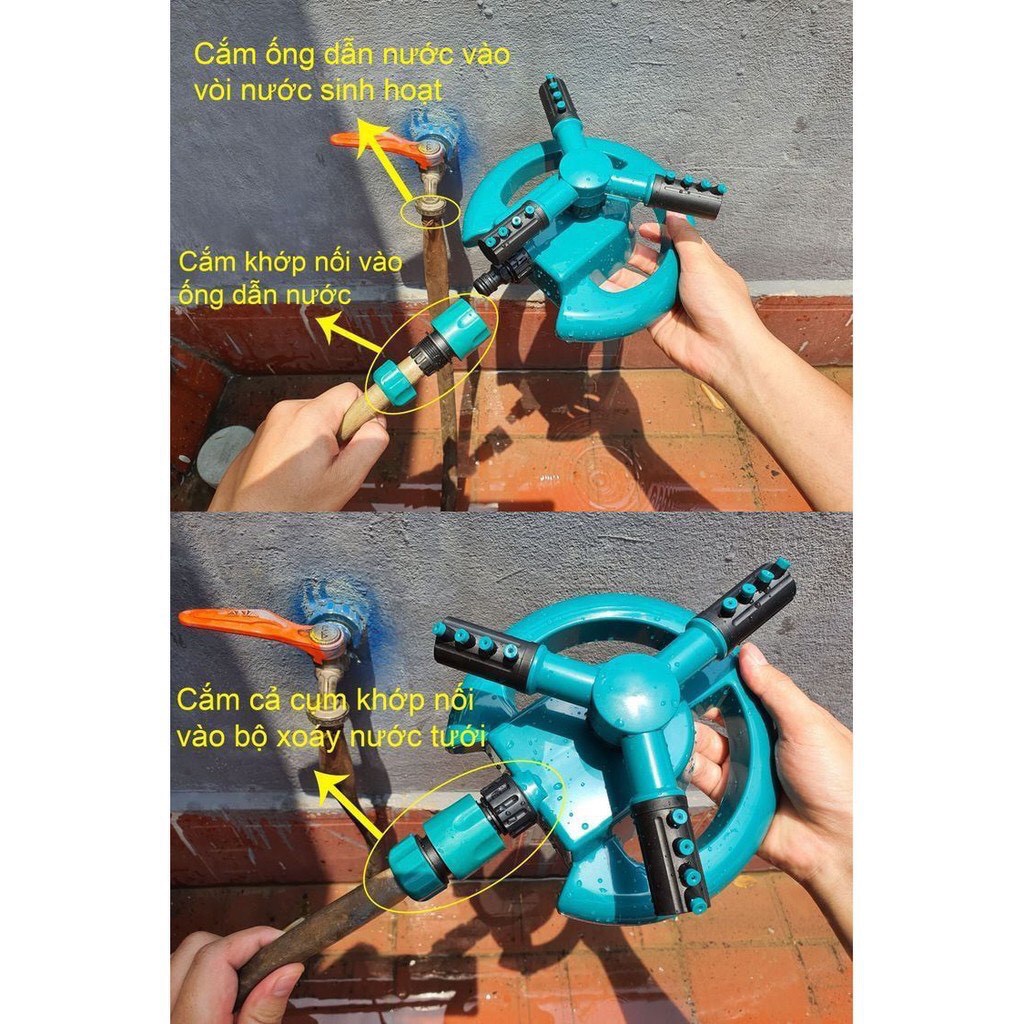 Cắm ống dẫn nước vào vòi nước sinh hoạt

Cắm khớp nối vào ống dẫn nước

Cắm cả cụm khớp nối vào bộ xoay nước tưới