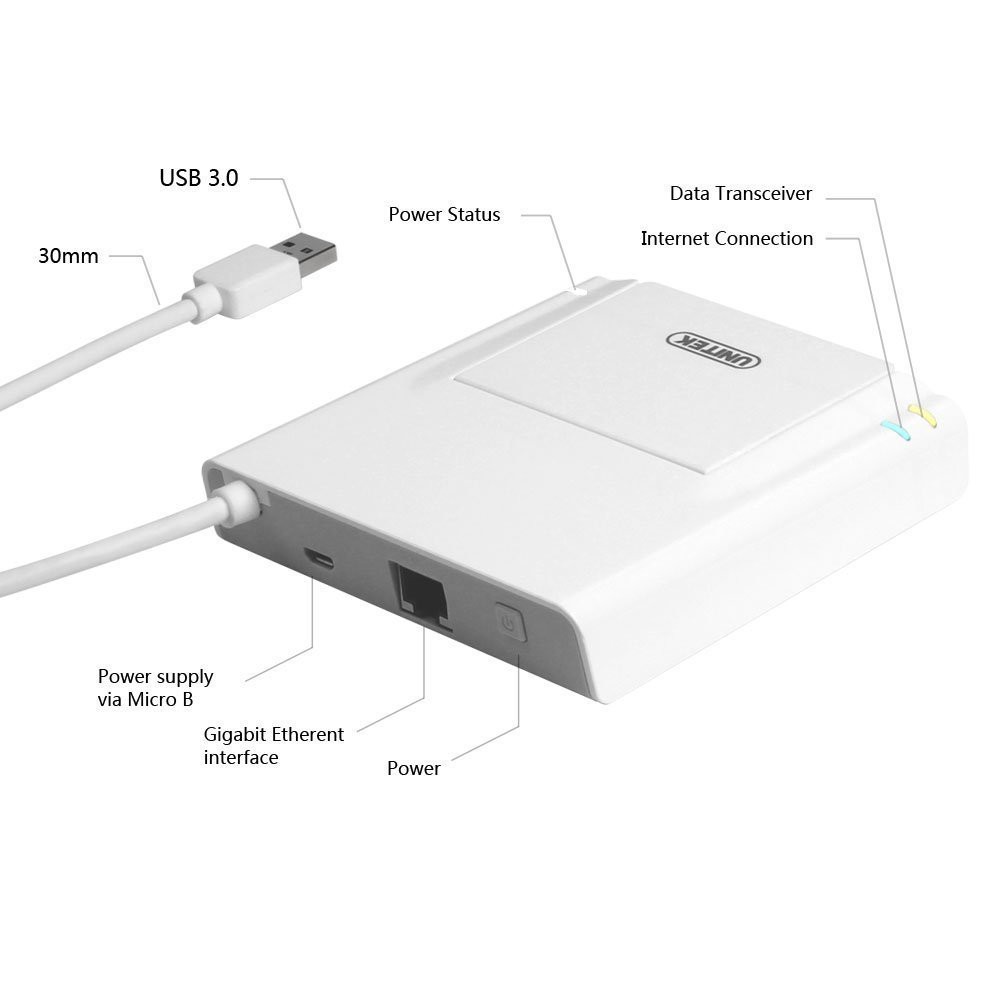 USB 3.0

30mm

Power Status

Data Transceiver

Internet Connection

UNITEK

Power supply via Micro B

Gigabit Etherent interface

Power