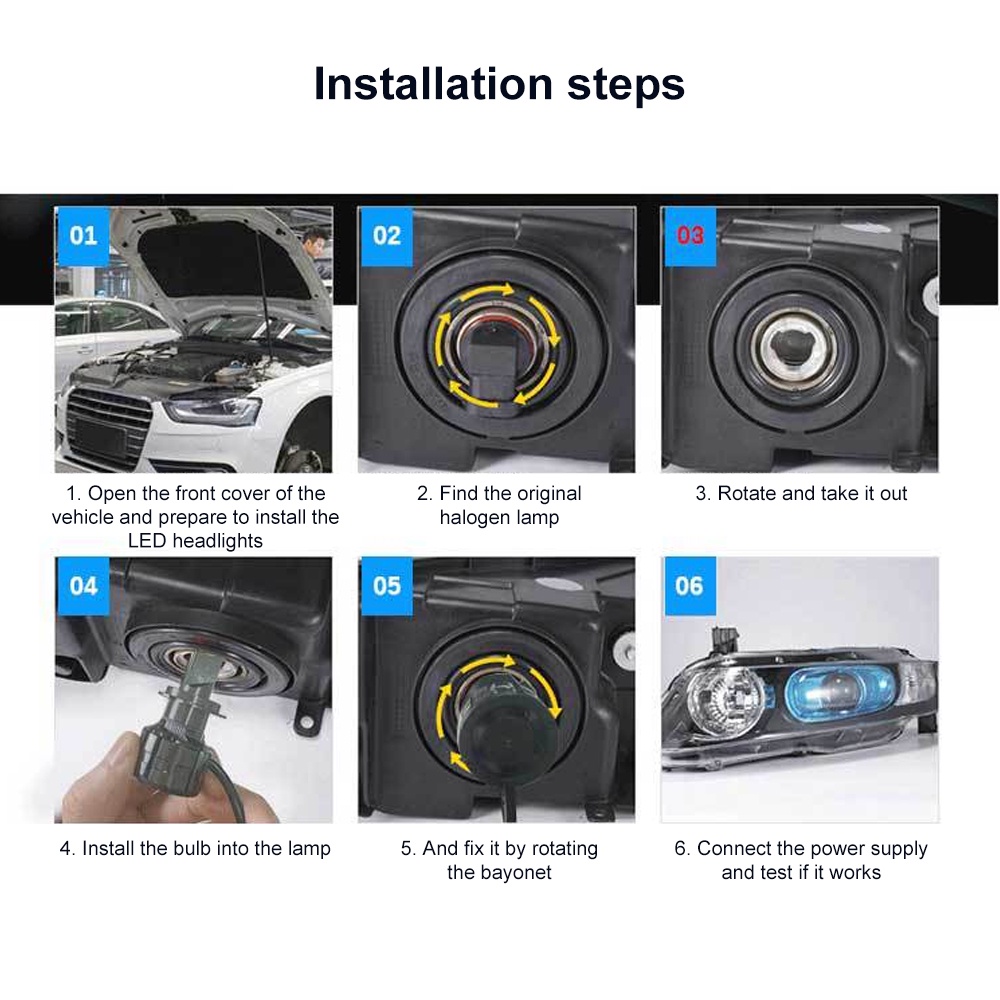 Installation steps

01

1. Open the front cover of the vehicle and prepare to install the LED headlights

02

2. Find the original halogen lamp

03

3. Rotate and take it out

04

4. Install the bulb into the lamp

05

5. And fix it by rotating the bayonet

06

6. Connect the power supply and test if it works