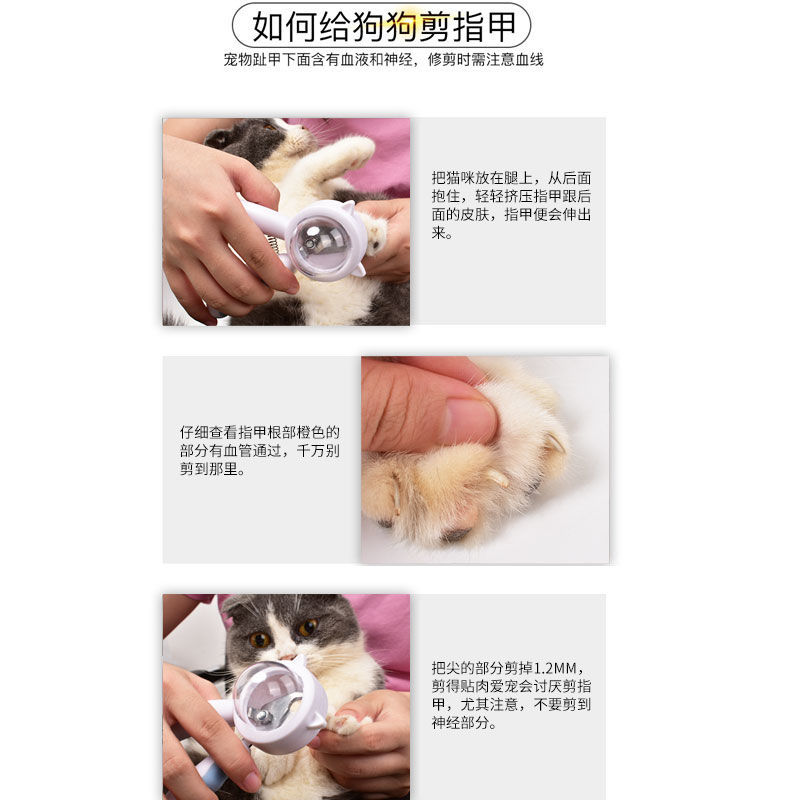 如何给狗狗剪指甲

宠物趾甲下面含有血液和神经，修剪时需注意血线

把猫咪放在腿上，从后面抱住，轻轻挤压指甲跟后面的皮肤，指甲便会伸出来。

仔细查看指甲根部橙色的部分有血管通过，千万别剪到那里。

把尖的部分剪掉1.2MM，剪得贴肉爱宠会讨厌剪指甲，尤其注意，不要剪到神经部分。