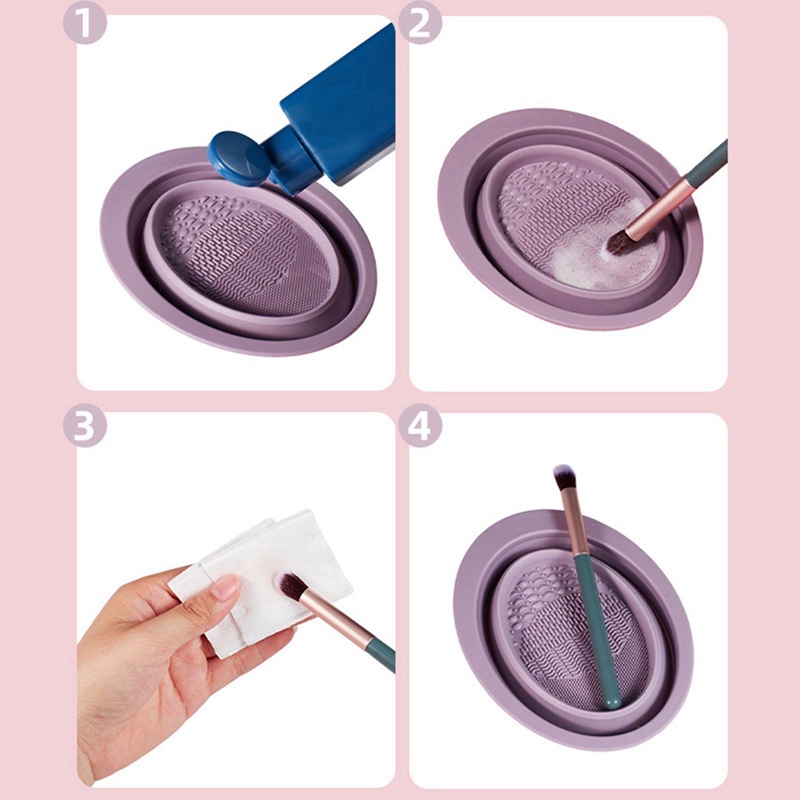 1
2
3
4