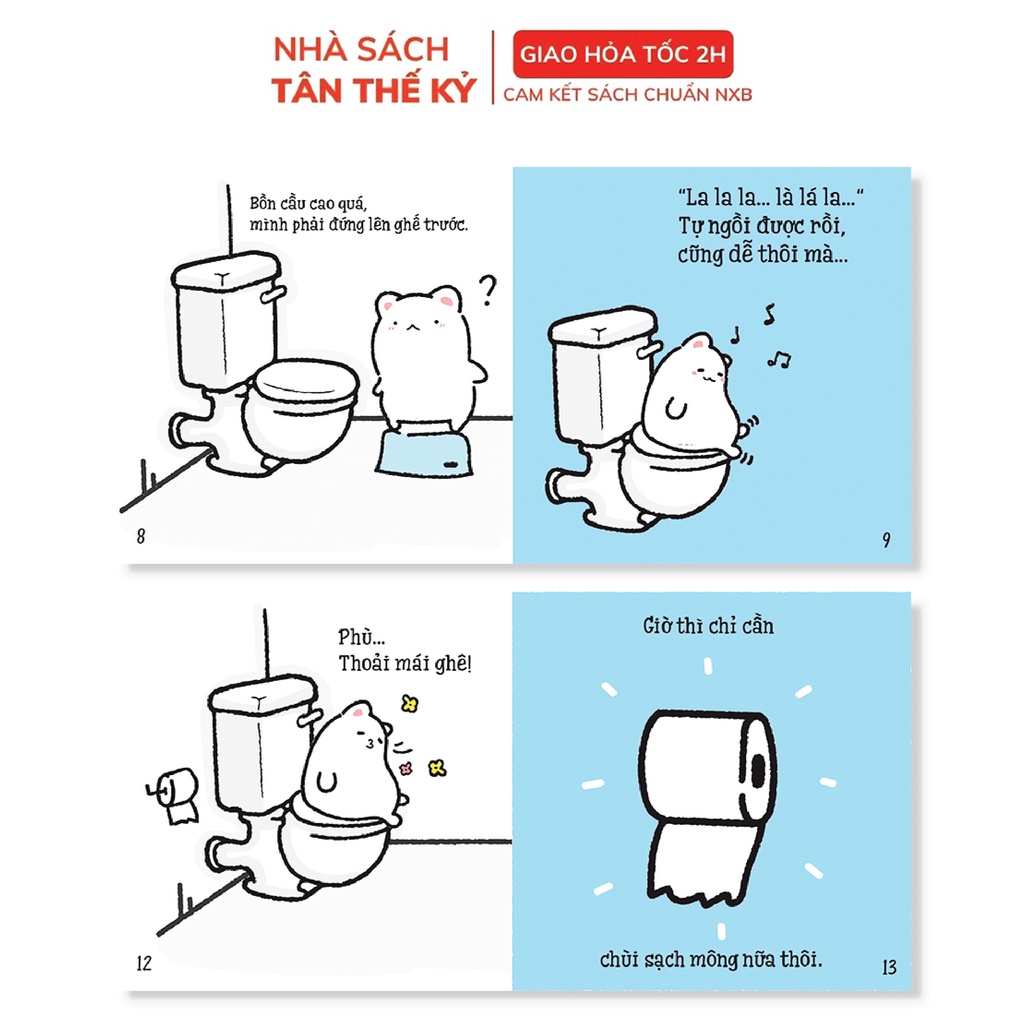 NHÀ SÁCH
TÂN THẾ KỶ

GIAO HỎA TỐC 2H
CAM KẾT SÁCH CHUẨN NXB

Bồn cầu cao quá, mình phải đứng lên ghế trước.

?

8

"La la la... là lá la..."
Tự ngồi được rồi, cũng dễ thôi mà...

9

Phù...
Thoải mái ghê!

12

Giờ thì chỉ cần

chùi sạch mông nữa thôi.

13