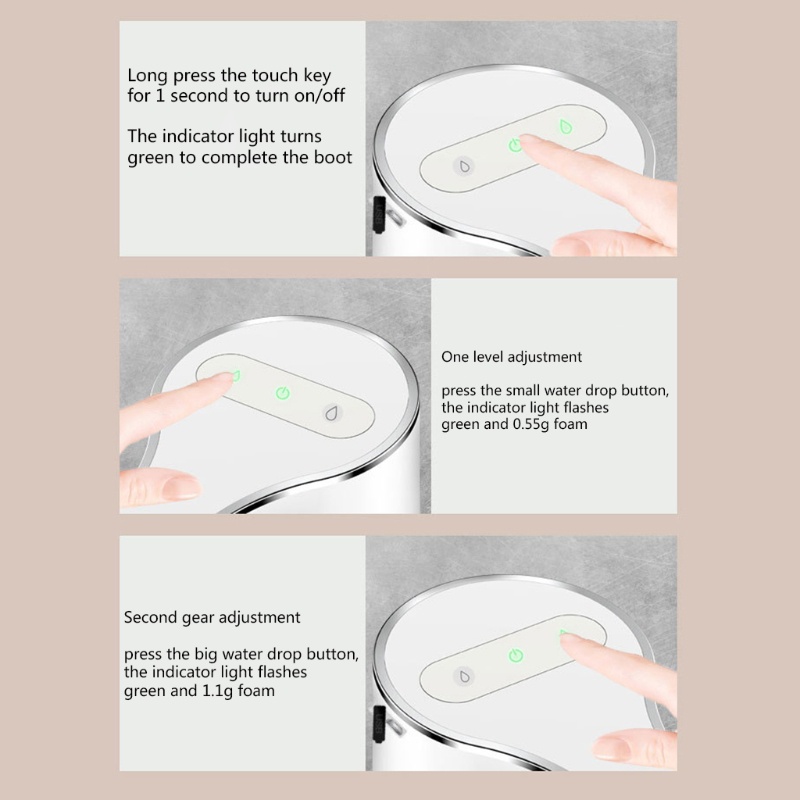 Long press the touch key for 1 second to turn on/off

The indicator light turns green to complete the boot

One level adjustment

press the small water drop button, the indicator light flashes green and 0.55g foam

Second gear adjustment

press the big water drop button, the indicator light flashes green and 1.1g foam