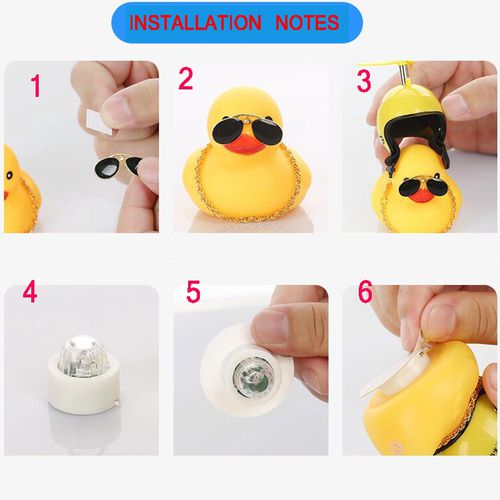 INSTALLATION NOTES

1

2

3

4

5

6