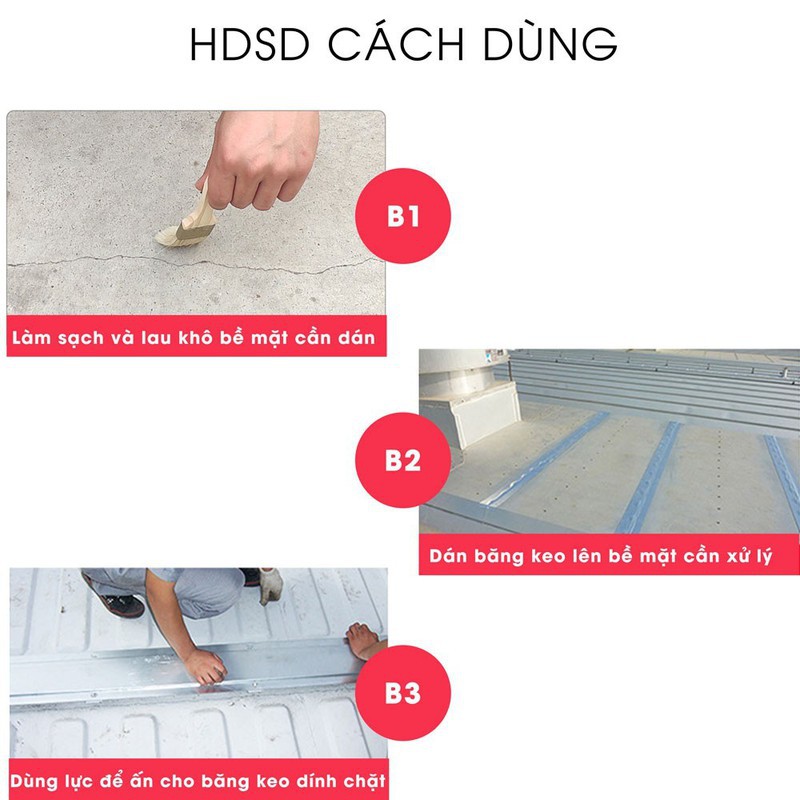 HDSD CÁCH DÙNG

B1

Làm sạch và lau khô bề mặt cần dán

B2

Dán băng keo lên bề mặt cần xử lý

B3

Dùng lực để ấn cho băng keo dính chặt