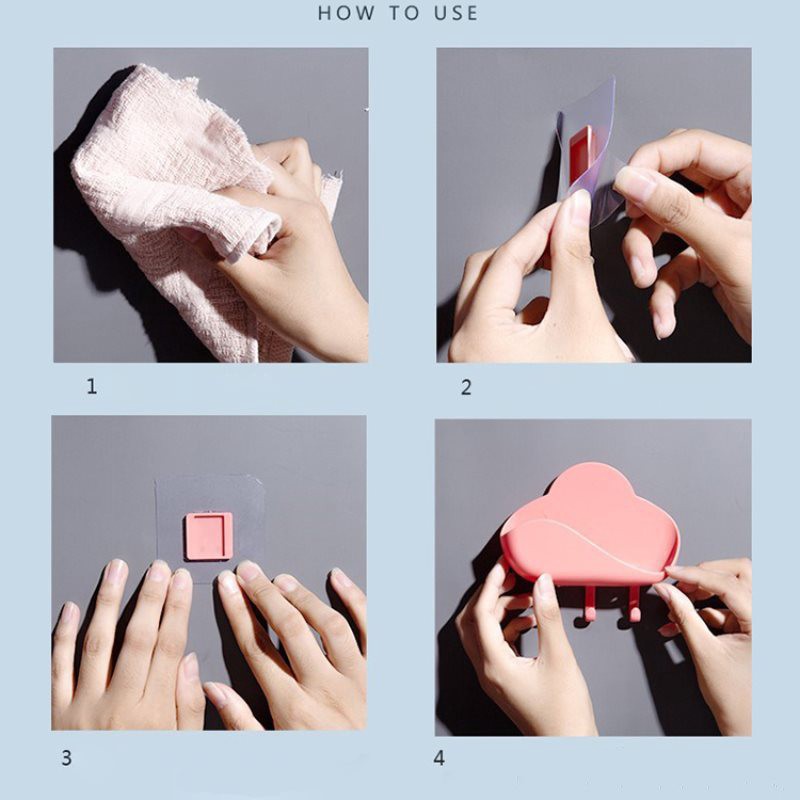 HOW TO USE

1

2

3

4