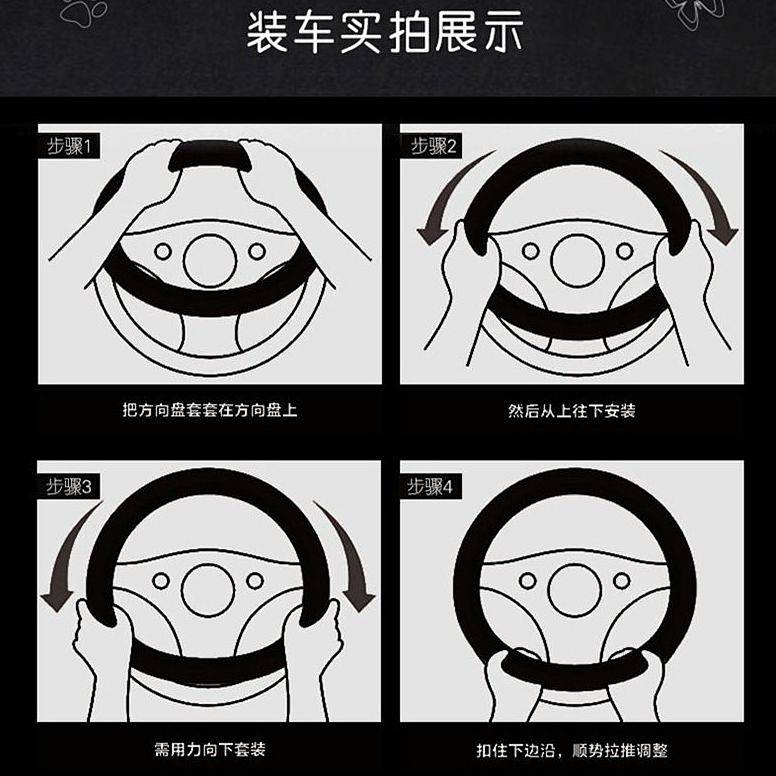 装车实拍展示

步骤1

把方向盘套套在方向盘上

步骤2

然后从上往下安装

步骤3

需用力向下套装

步骤4

扣住下边沿，顺势拉推调整