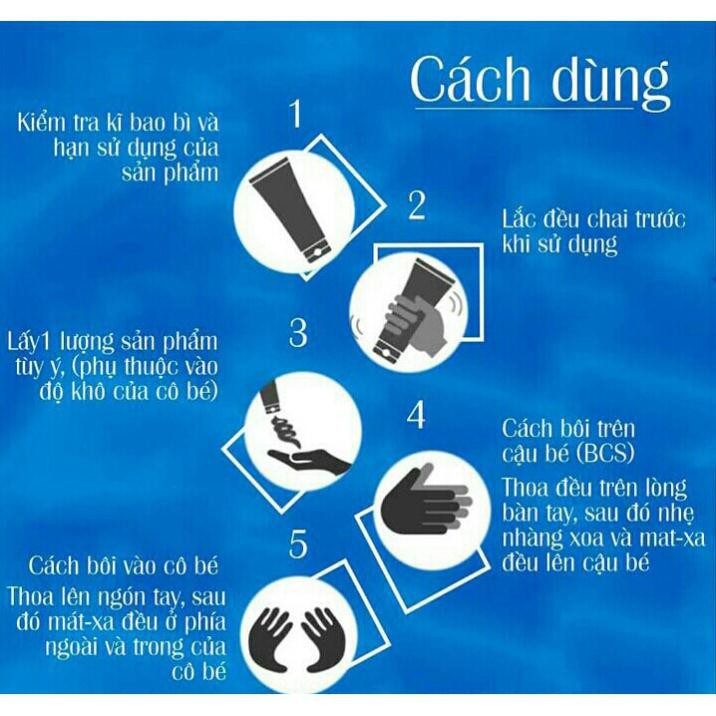 Cách dùng

1

Kiểm tra kĩ bao bì và hạn sử dụng của sản phẩm

2

Lắc đều chai trước khi sử dụng

3

Lấy1 lượng sản phẩm tùy ý, (phụ thuộc vào độ khô của cô bé)

4

Cách bôi trên cậu bé (BCS)

Thoa đều trên lòng bàn tay, sau đó nhẹ nhàng xoa và mat-xa đều lên cậu bé

5

Cách bôi vào cô bé

Thoa lên ngón tay, sau đó mát-xa đều ở phía ngoài và trong của cô bé