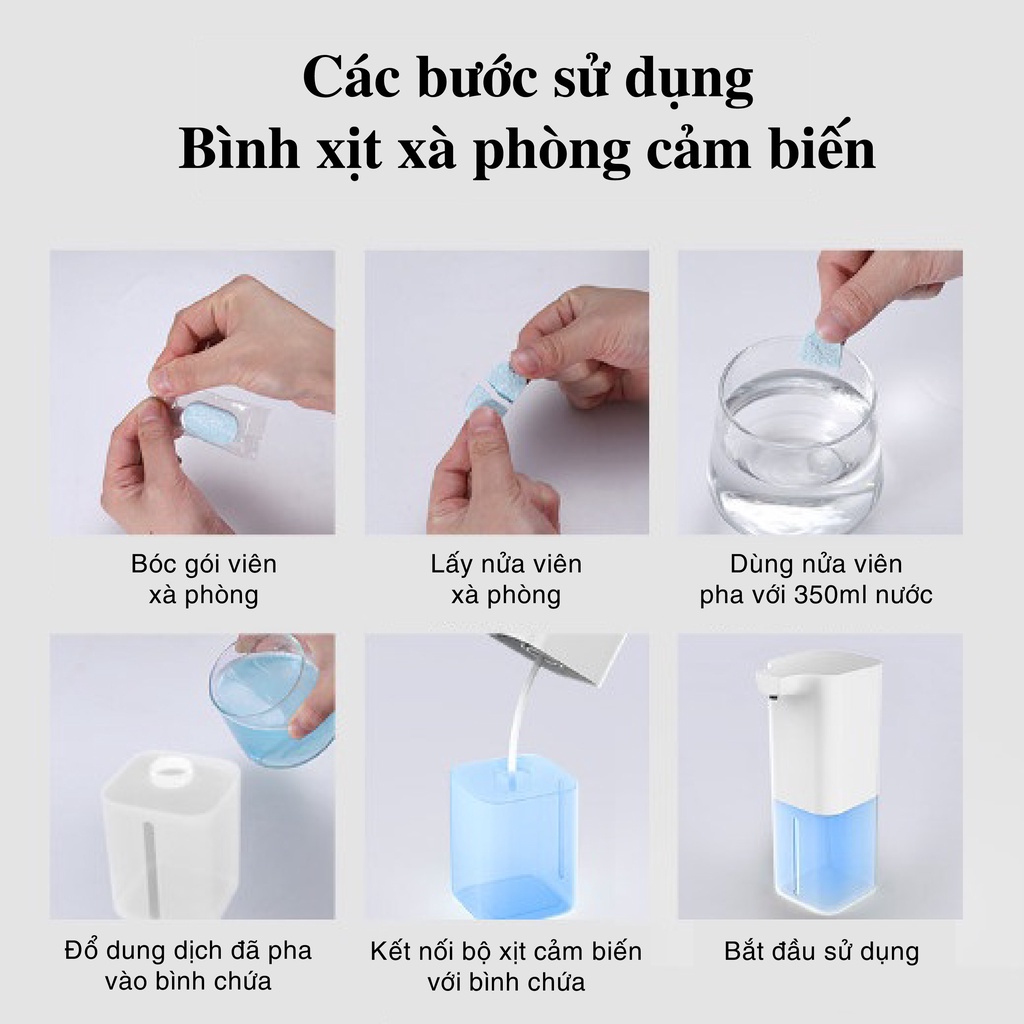 Các bước sử dụng
Bình xịt xà phòng cảm biến

Bóc gói viên xà phòng

Lấy nửa viên xà phòng

Dùng nửa viên pha với 350ml nước

Đổ dung dịch đã pha vào bình chứa

Kết nối bộ xịt cảm biến với bình chứa

Bắt đầu sử dụng