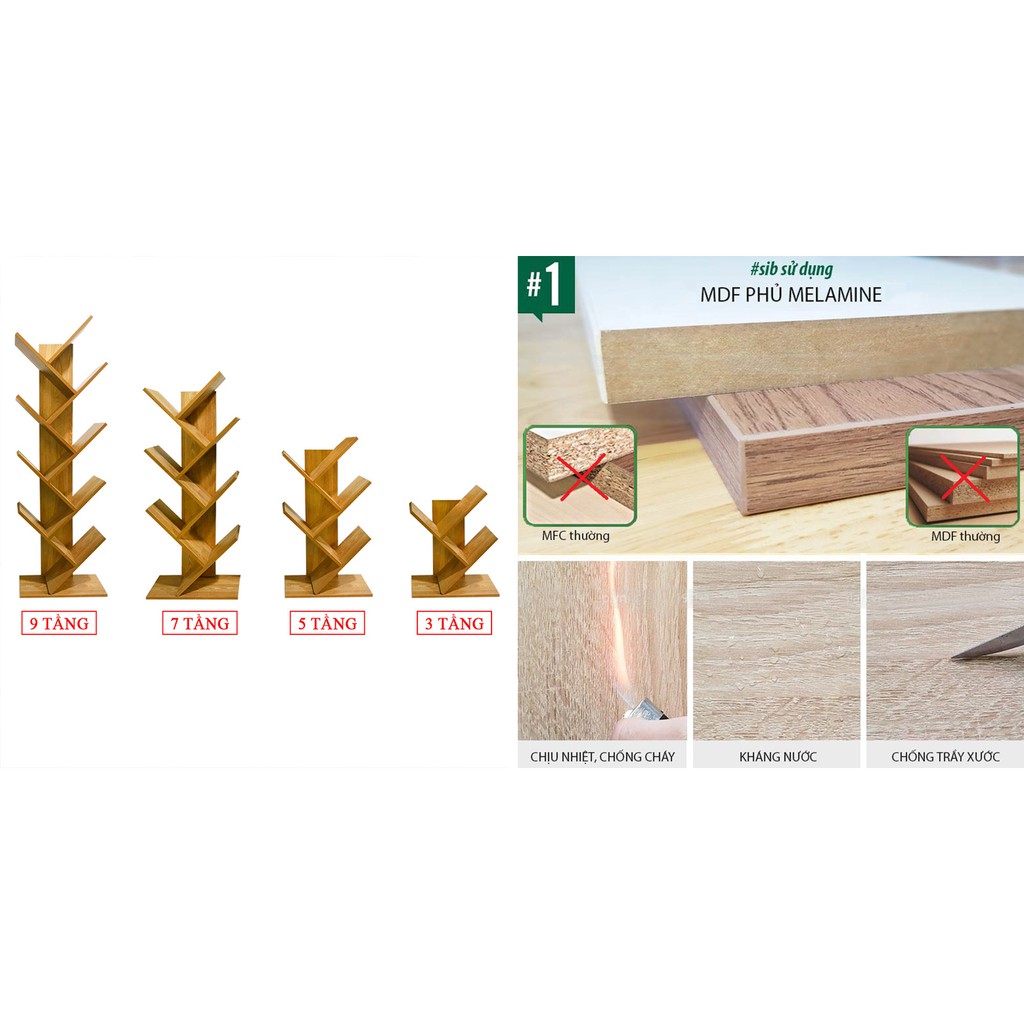 9 TẦNG

7 TẦNG

5 TẦNG

3 TẦNG

#1

#sib sử dụng

MDF PHỦ MELAMINE

MFC thường

MDF thường

CHỊU NHIỆT, CHỐNG CHÁY

KHÁNG NƯỚC

CHỐNG TRẦY XƯỚC