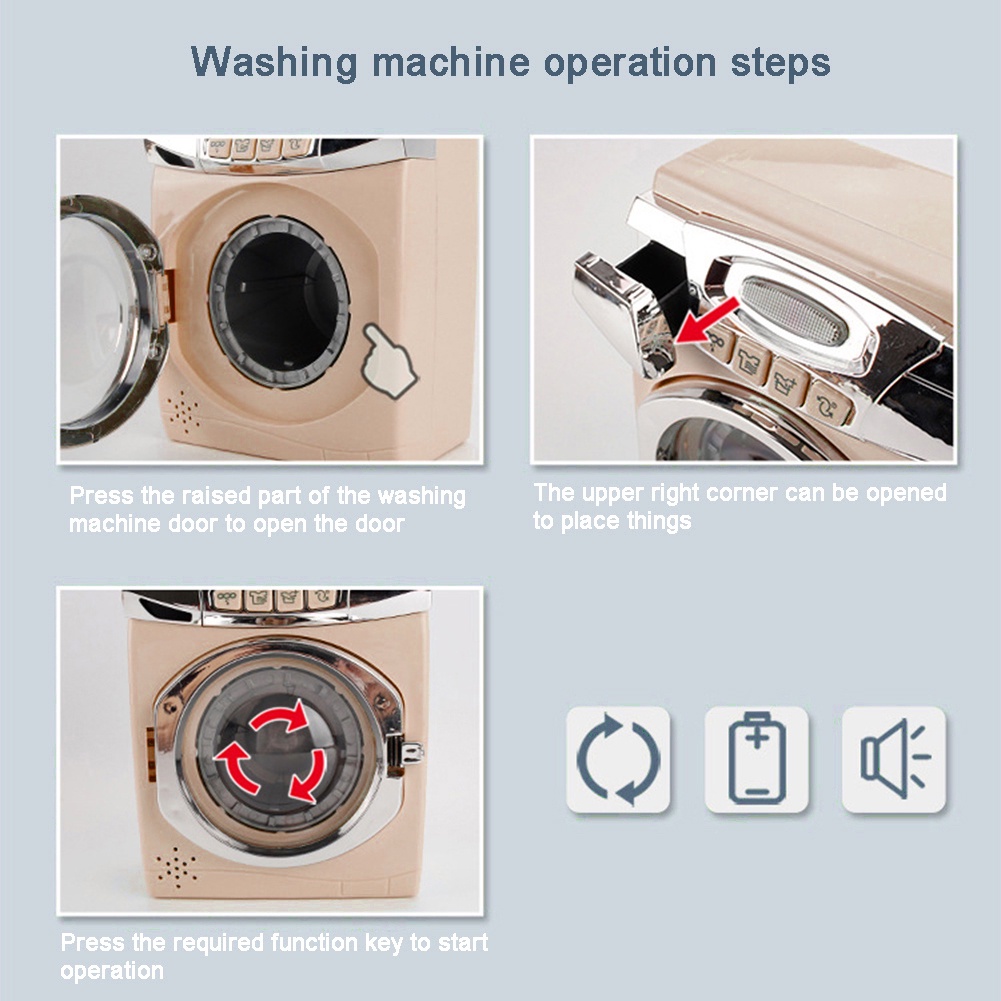 Washing machine operation steps

Press the raised part of the washing machine door to open the door

The upper right corner can be opened to place things

Press the required function key to start operation