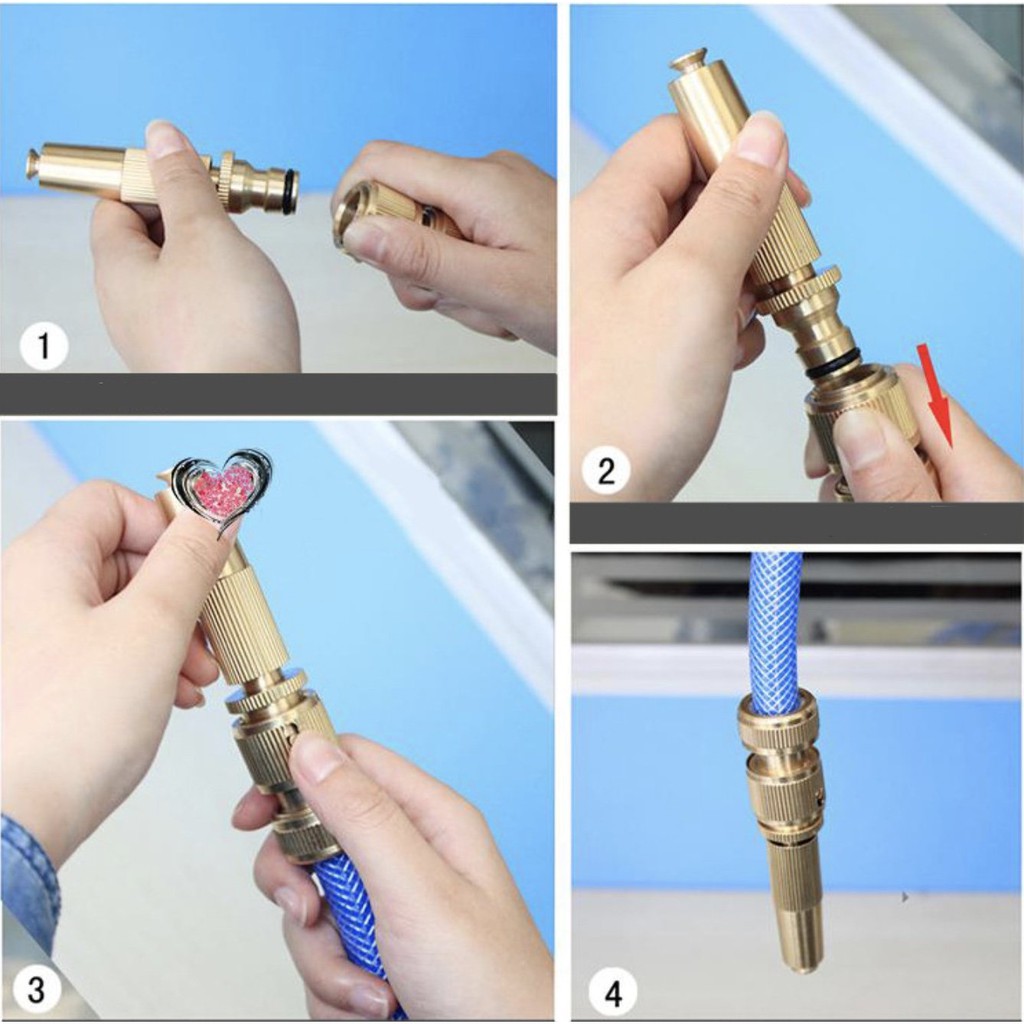 1

2

3

4