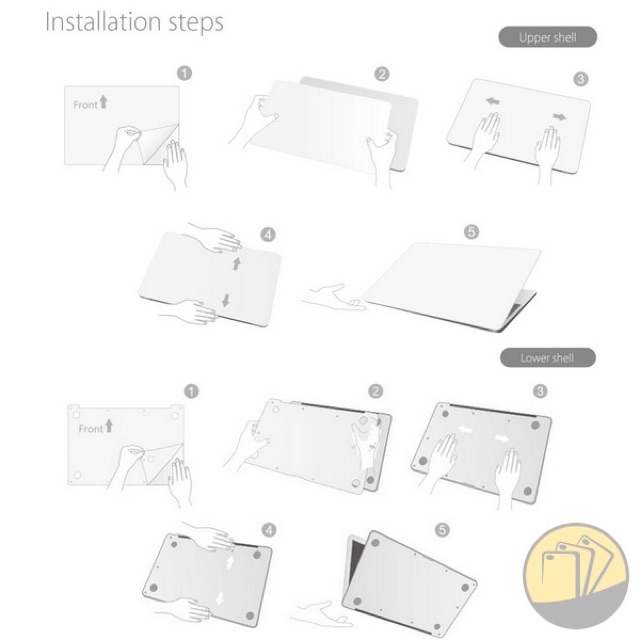 Installation steps

Upper shell

1

Front

2

3

4

5

Lower shell

1

Front

2

3

4

5