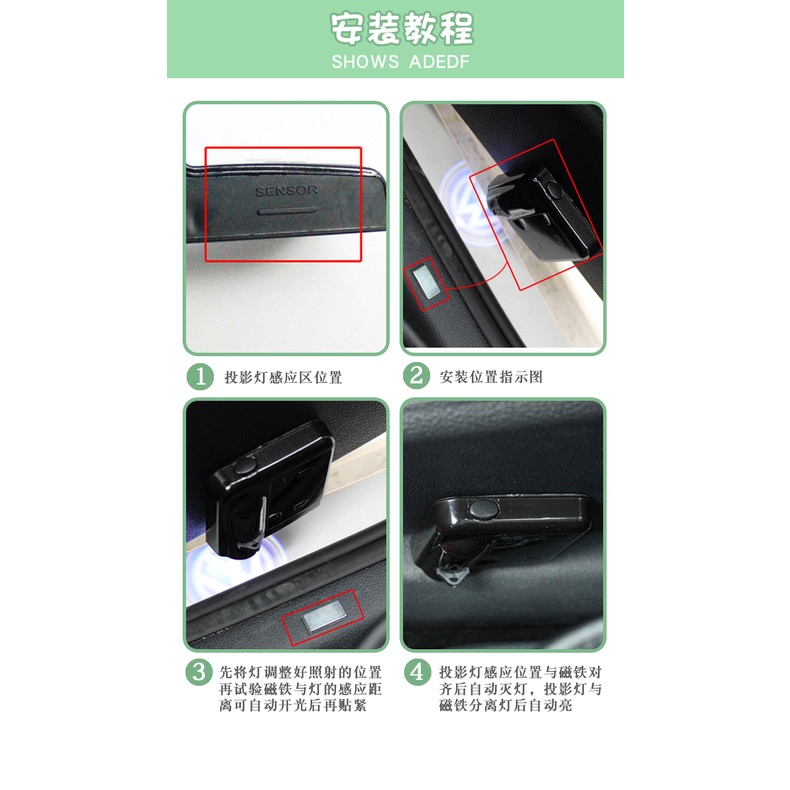 安装教程
SHOWS ADEDF

SENSOR

1 投影灯感应区位置

2 安装位置指示图

3 先将灯调整好照射的位置再试验磁铁与灯的感应距离可自动开光后再贴紧

4 投影灯感应位置与磁铁对齐后自动灭灯，投影灯与磁铁分离灯后自动亮