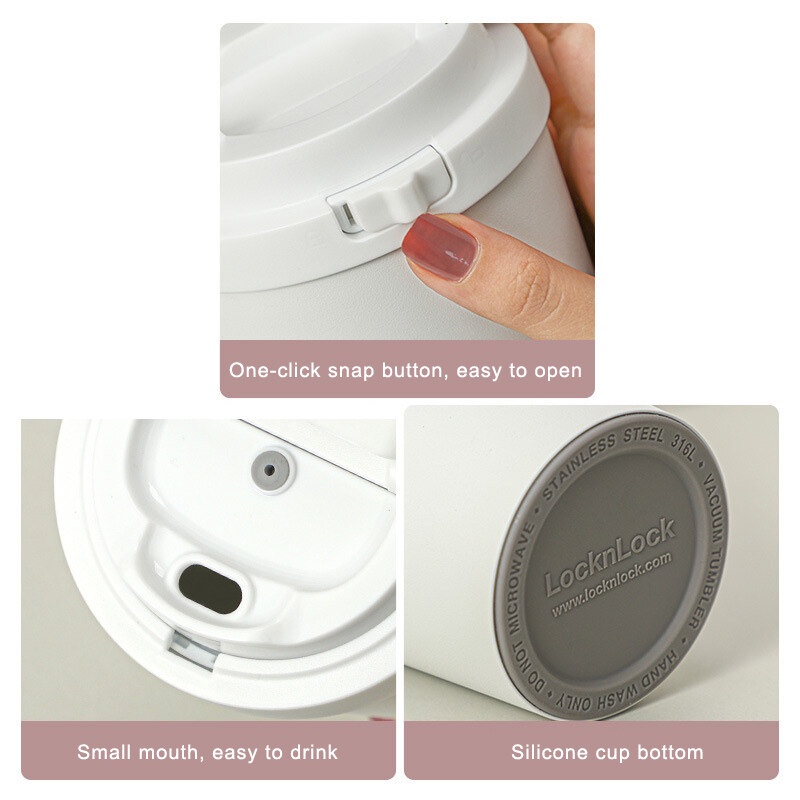 One-click snap button, easy to open

Small mouth, easy to drink

STAINLESS STEEL 316L • VACUUM TUMBLER • HAND WASH ONLY • DO NOT MICROWAVE •

LocknLock
www.locknlock.com

Silicone cup bottom