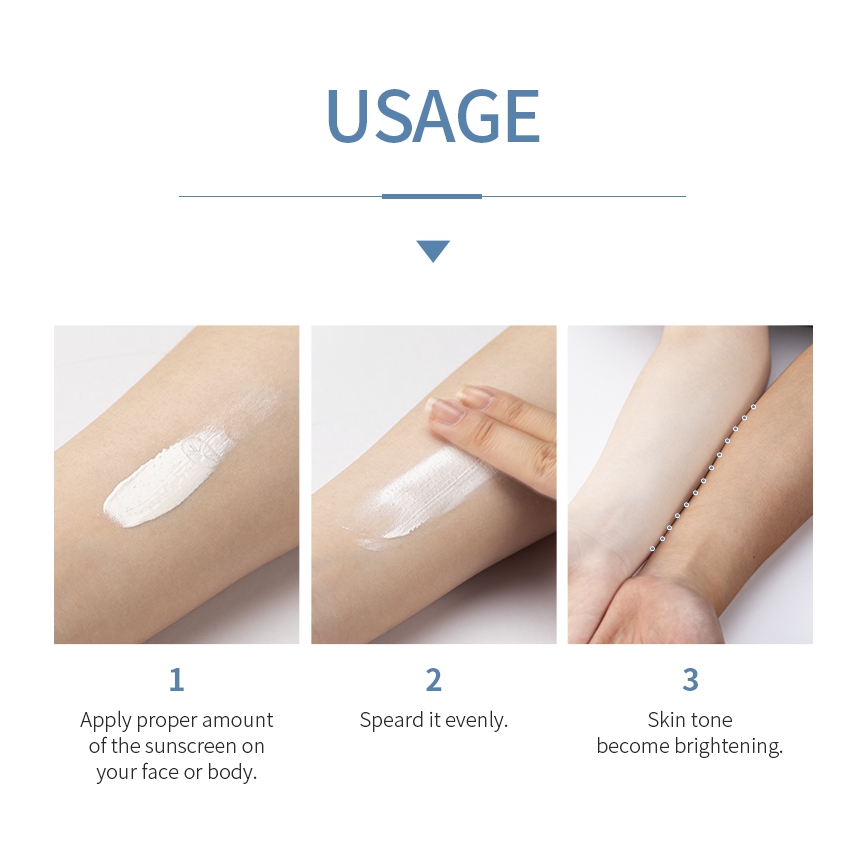 USAGE

1
Apply proper amount of the sunscreen on your face or body.

2
Speard it evenly.

3
Skin tone become brightening.