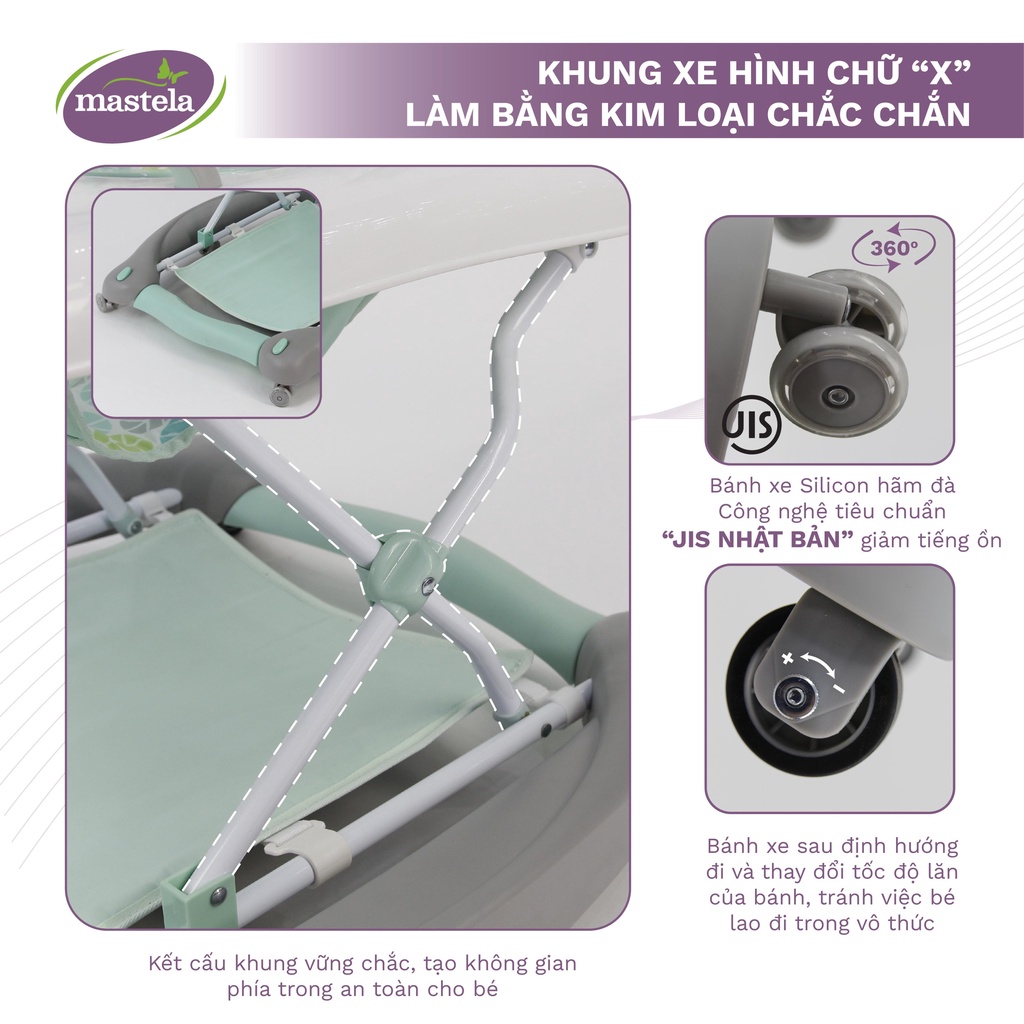 mastela

KHUNG XE HÌNH CHỮ "X"
LÀM BẰNG KIM LOẠI CHẮC CHẮN

360°

JIS

Bánh xe Silicon hãm đà Công nghệ tiêu chuẩn "JIS NHẬT BẢN" giảm tiếng ồn

+ -

Bánh xe sau định hướng đi và thay đổi tốc độ lăn của bánh, tránh việc bé lao đi trong vô thức

Kết cấu khung vững chắc, tạo không gian phía trong an toàn cho bé