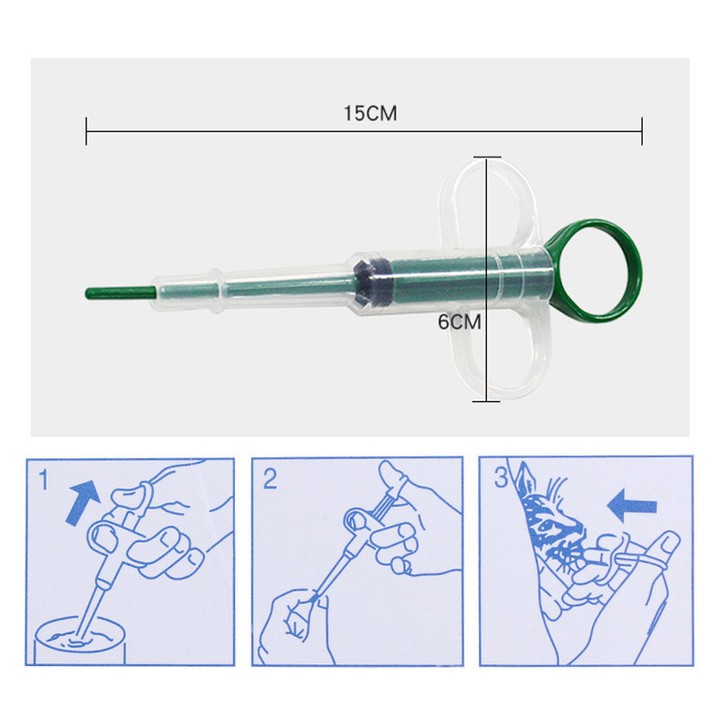 15CM

6CM

1

2

3