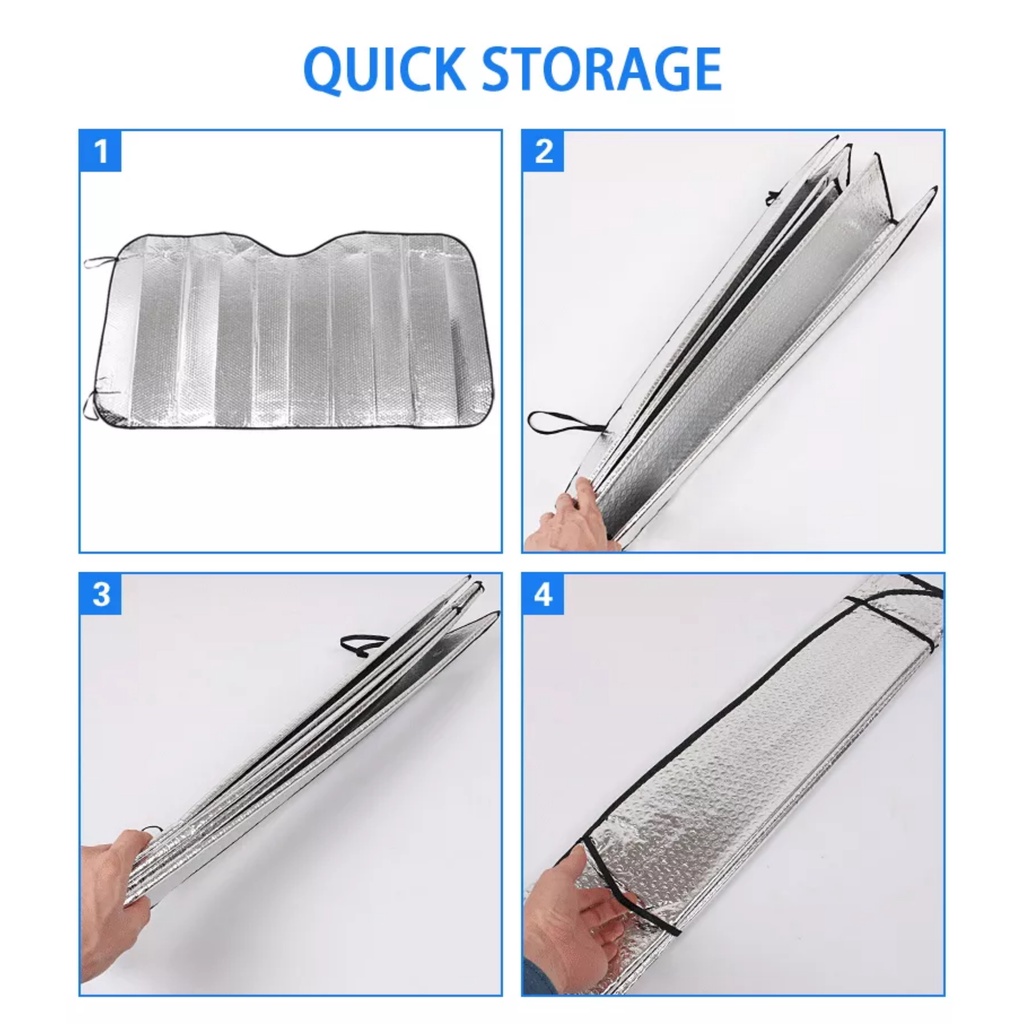 QUICK STORAGE

1

2

3

4