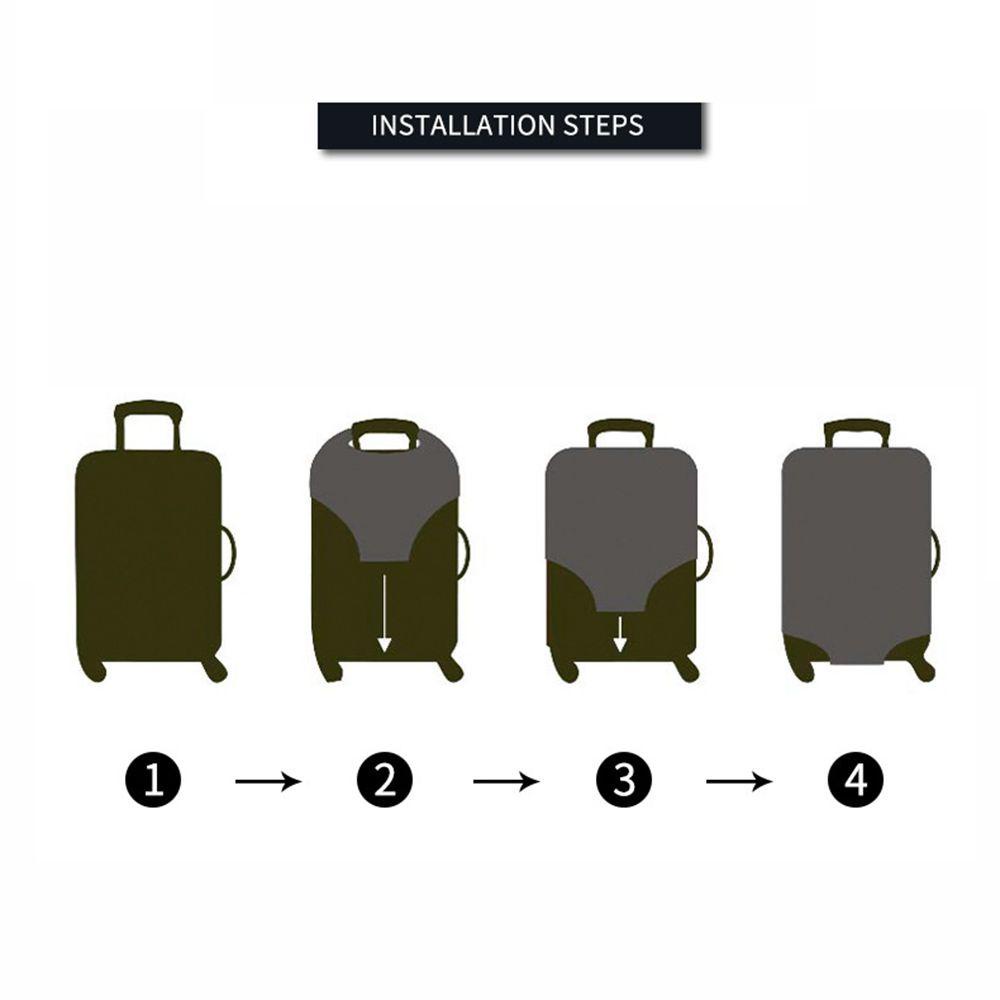 INSTALLATION STEPS

1 → 2 → 3 → 4