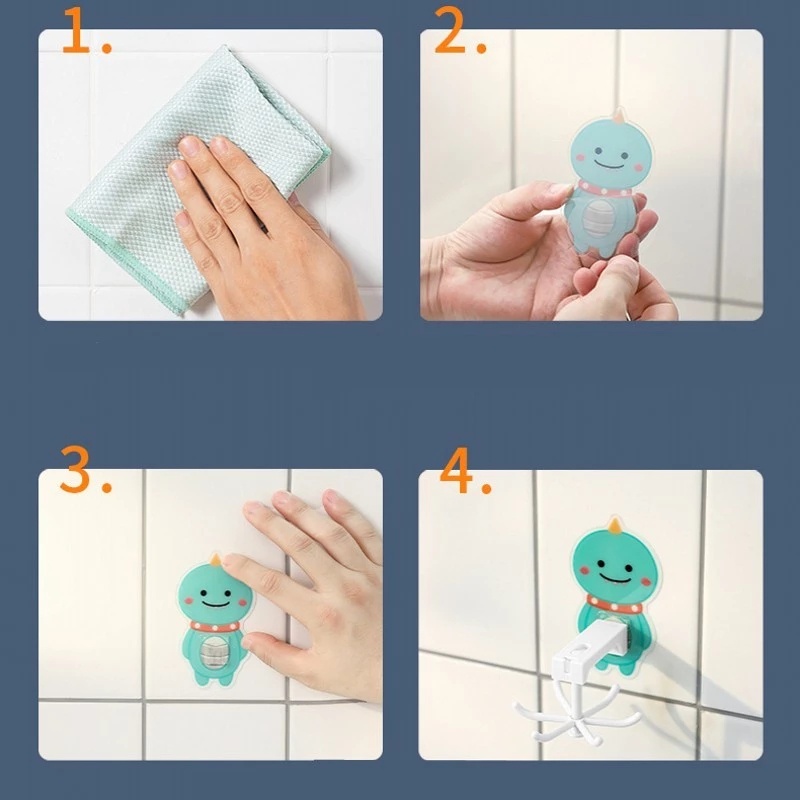 1.

2.

3.

4.