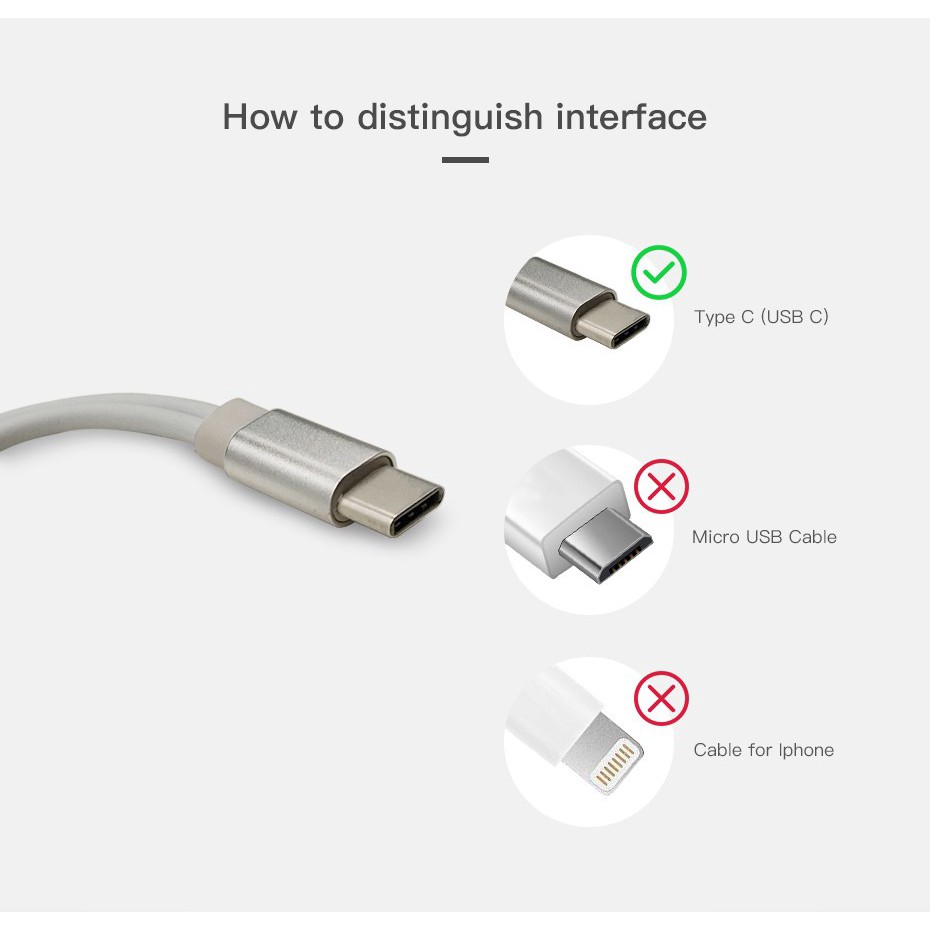 How to distinguish interface

Type C (USB C)

Micro USB Cable

Cable for Iphone