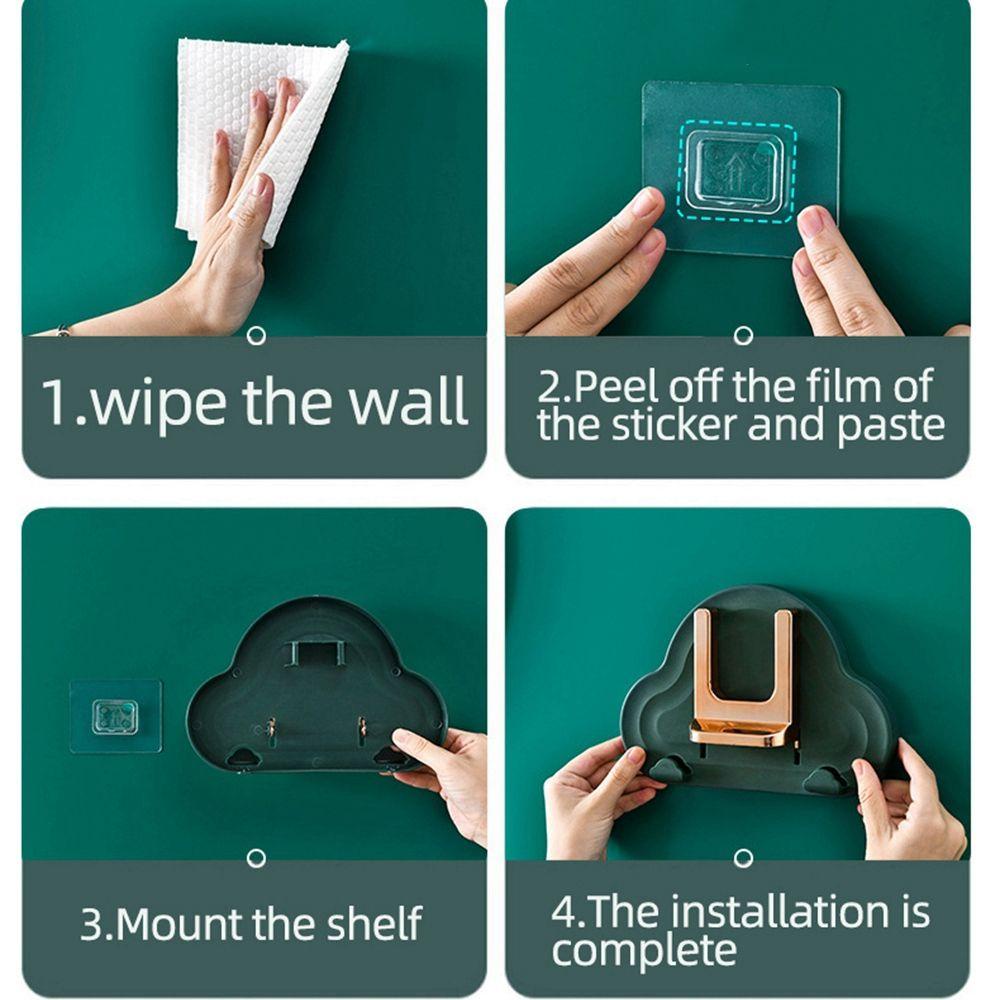 1.wipe the wall

2.Peel off the film of the sticker and paste

3.Mount the shelf

4.The installation is complete