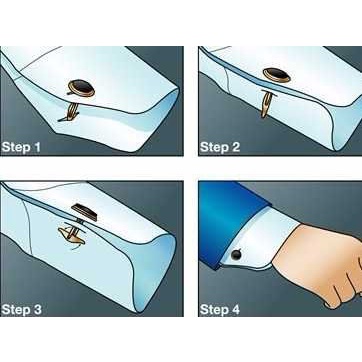 Step 1

Step 2

Step 3

Step 4