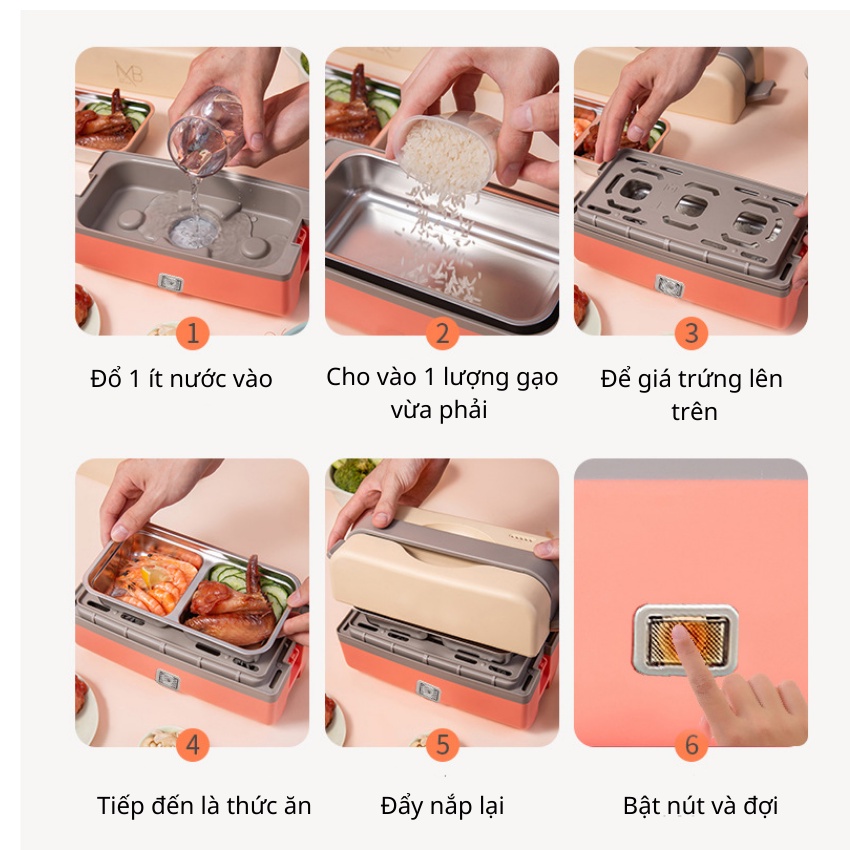 1
Đổ 1 ít nước vào

2
Cho vào 1 lượng gạo vừa phải

3
Để giá trứng lên trên

4
Tiếp đến là thức ăn

5
Đẩy nắp lại

6
Bật nút và đợi