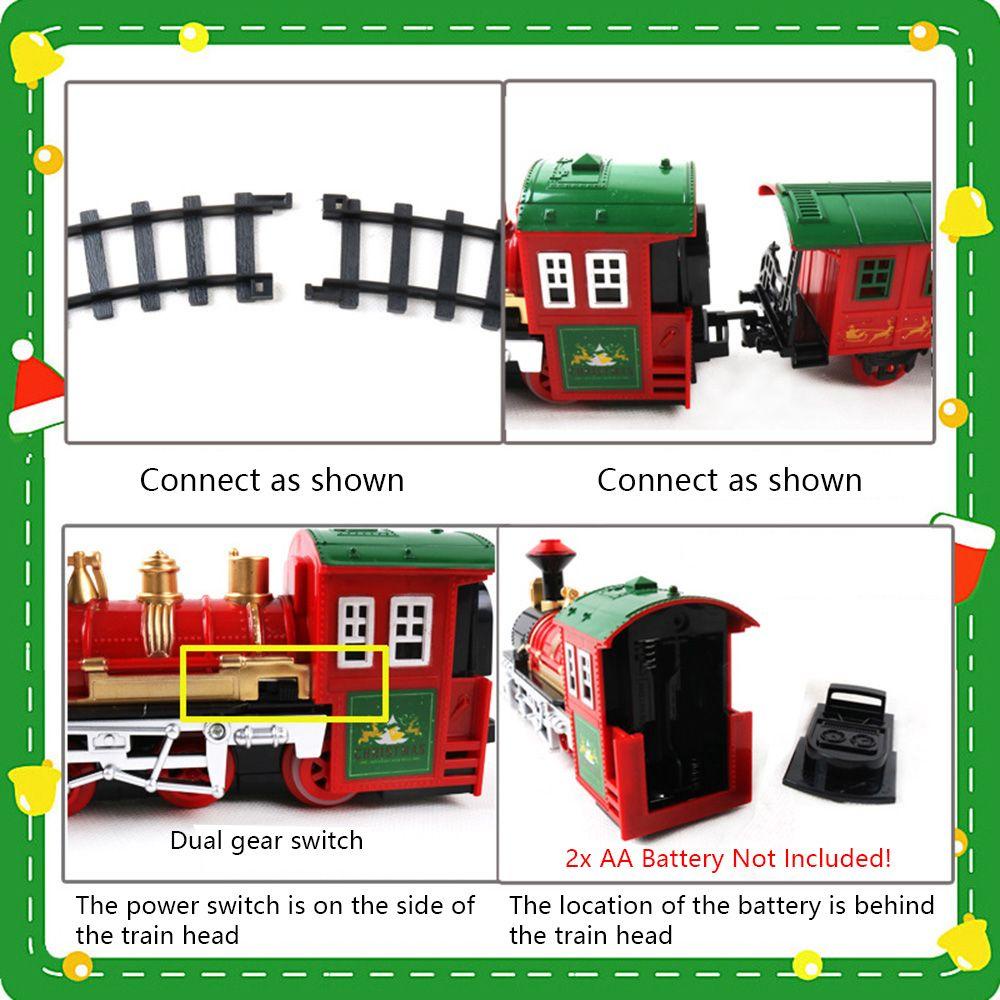 Connect as shown

Connect as shown

Dual gear switch

2x AA Battery Not Included!

The power switch is on the side of the train head

The location of the battery is behind the train head