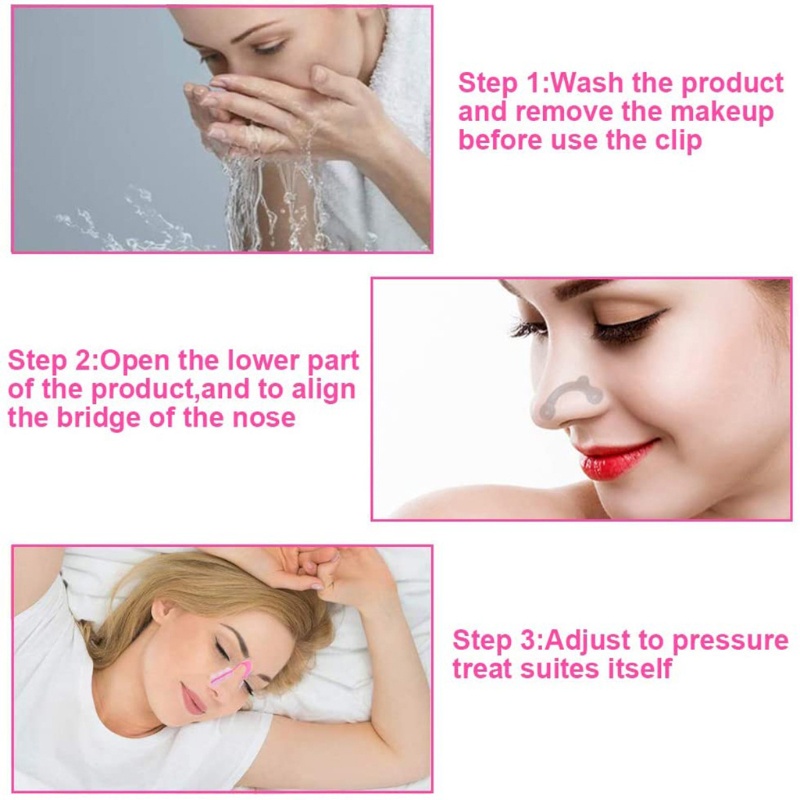 Step 1:Wash the product and remove the makeup before use the clip

Step 2:Open the lower part of the product,and to align the bridge of the nose

Step 3:Adjust to pressure treat suites itself