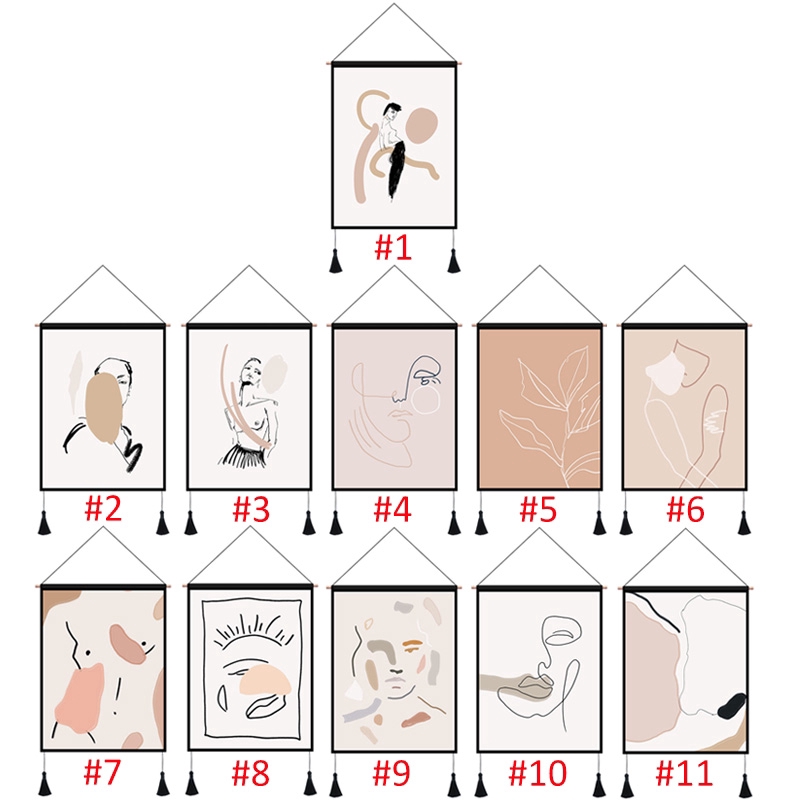 #1

#2 #3 #4 #5 #6

#7 #8 #9 #10 #11