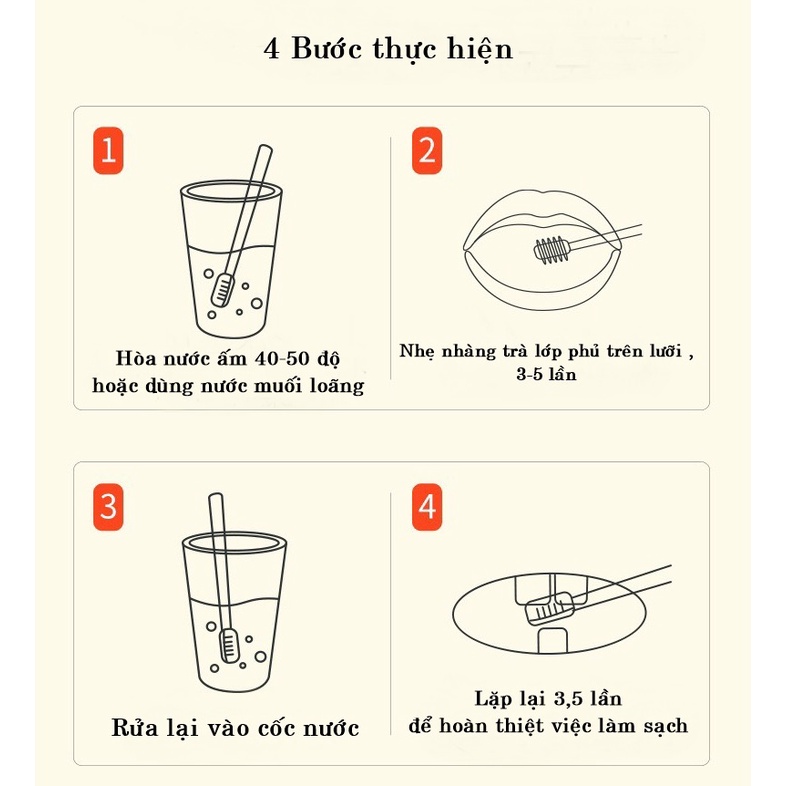 4 Bước thực hiện

1

Hòa nước ấm 40-50 độ hoặc dùng nước muối loãng

2

Nhẹ nhàng trà lớp phủ trên lưỡi , 3-5 lần

3

Rửa lại vào cốc nước

4

Lặp lại 3,5 lần để hoàn thiệt việc làm sạch