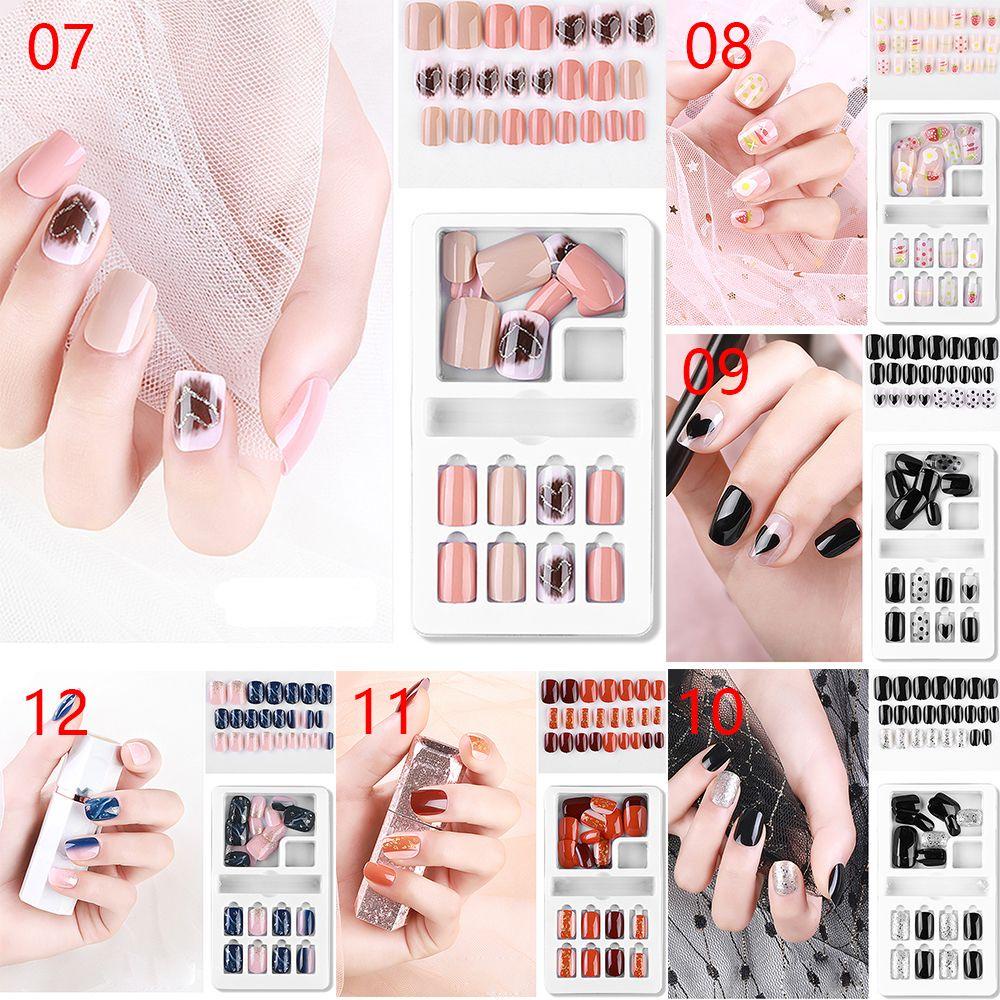 07

08

09

12

11

10