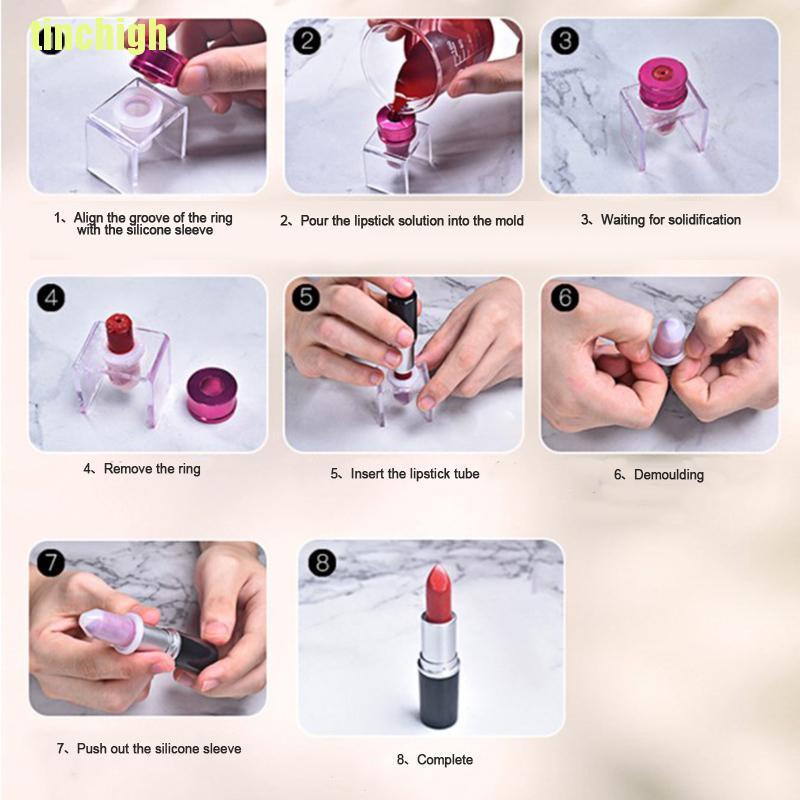 tinchigh

2

3

1、Align the groove of the ring with the silicone sleeve

2、Pour the lipstick solution into the mold

3、Waiting for solidification

4

5

6

4、Remove the ring

5、Insert the lipstick tube

6、Demoulding

7

8

7、Push out the silicone sleeve

8、Complete