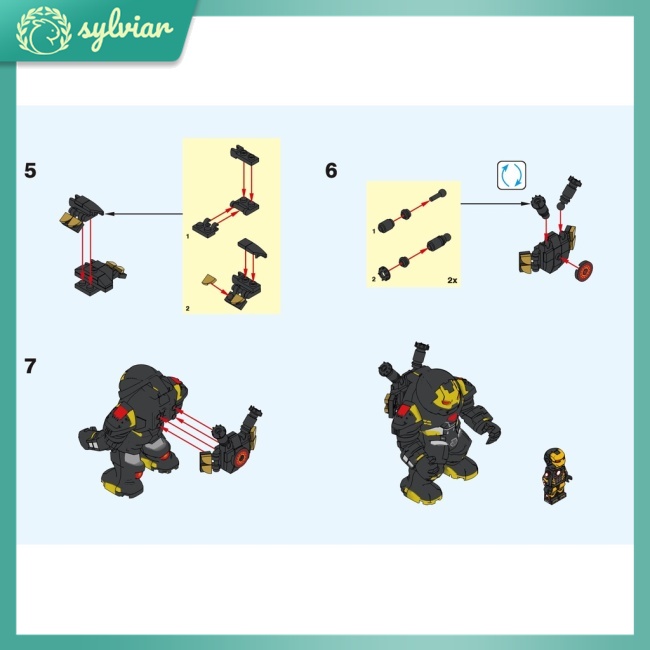 sylviar

5

1

2

6

1

2

2x

7