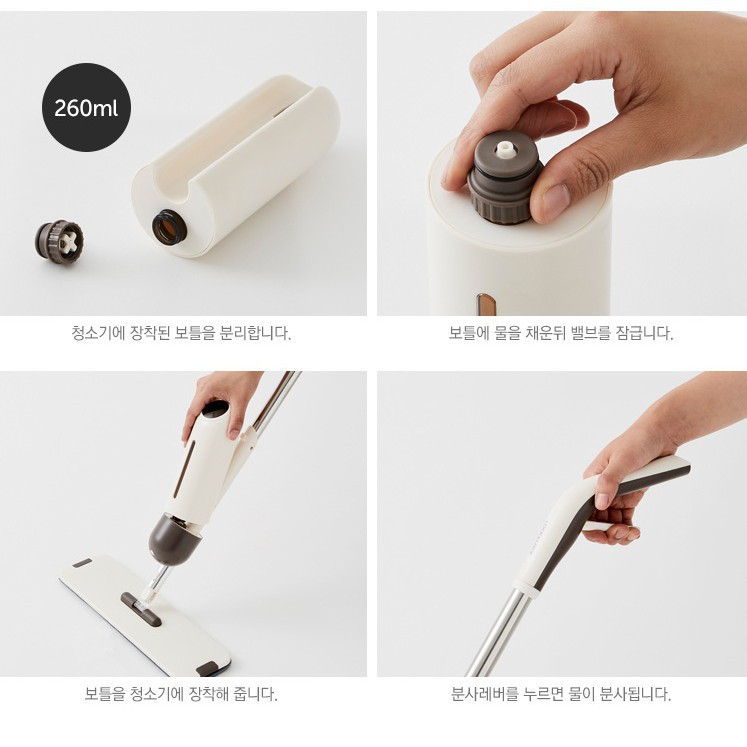 260ml

청소기에 장착된 보틀을 분리합니다.

보틀에 물을 채운뒤 밸브를 잠급니다.

보틀을 청소기에 장착해 줍니다.

분사레버를 누르면 물이 분사됩니다.