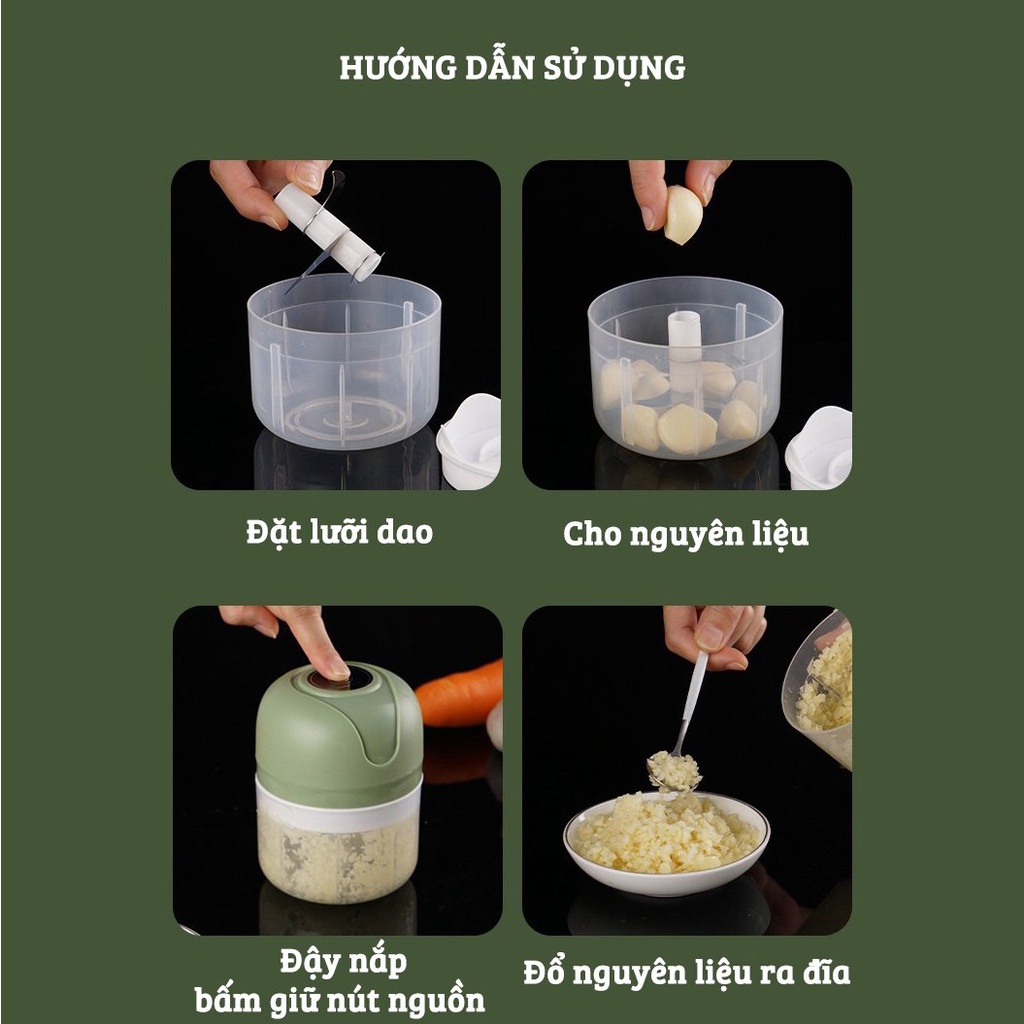 HƯỚNG DẪN SỬ DỤNG

Đặt lưỡi dao

Cho nguyên liệu

Đậy nắp
bấm giữ nút nguồn

Đổ nguyên liệu ra đĩa