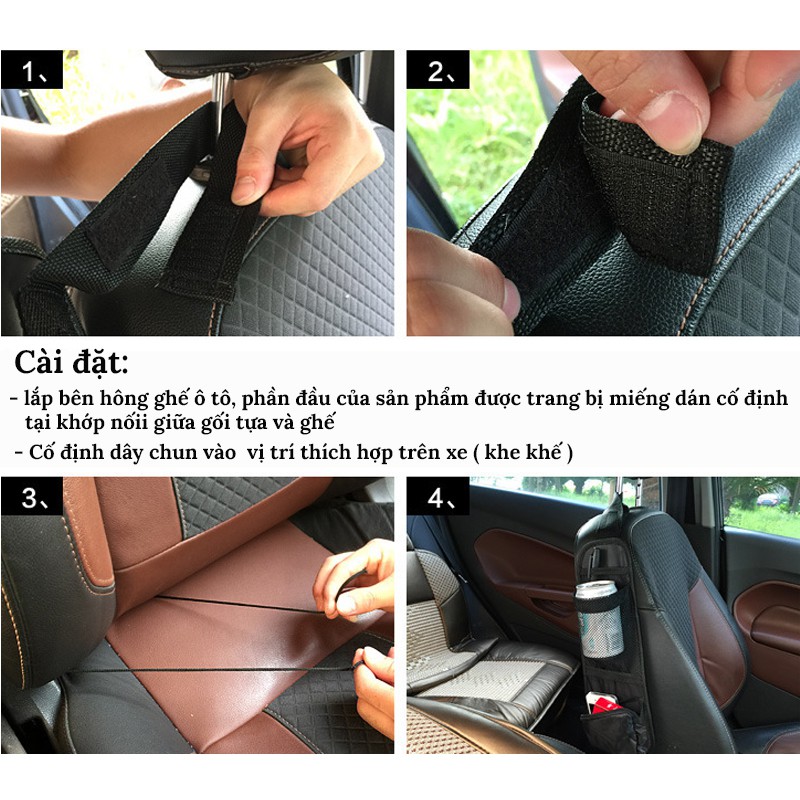 1、

2、

Cài đặt:

- lắp bên hông ghế ô tô, phần đầu của sản phẩm được trang bị miếng dán cố định tại khớp nốii giữa gối tựa và ghế

- Cố định dây chun vào vị trí thích hợp trên xe ( khe khế )

3、

4、