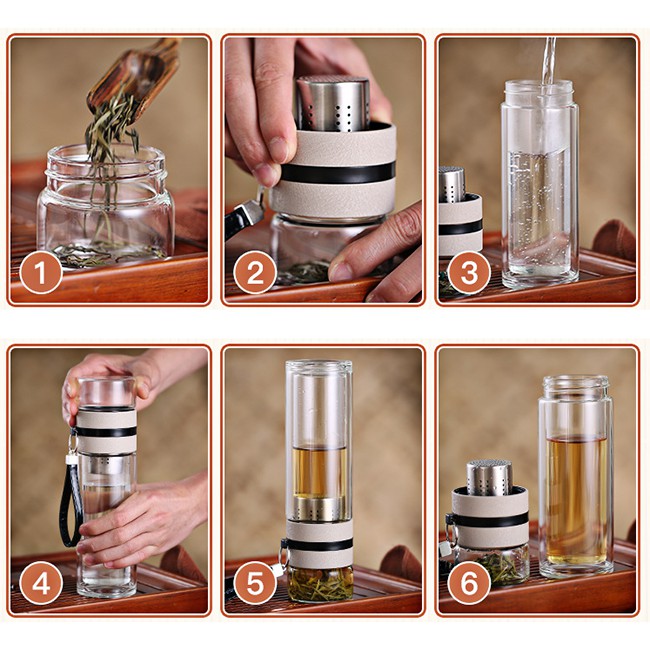 1
2
3
4
5
6