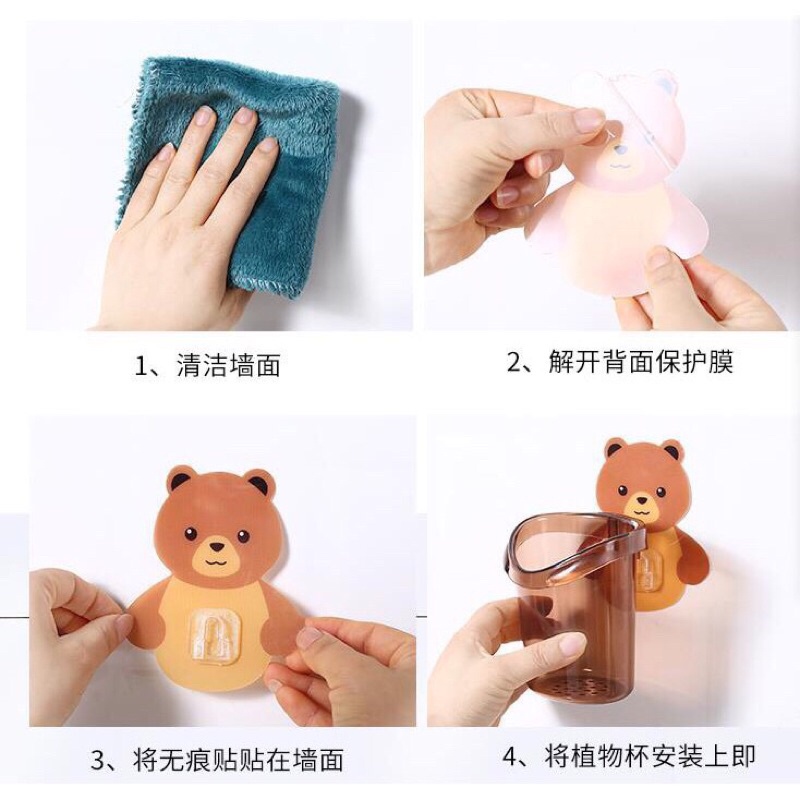 1、清洁墙面

2、解开背面保护膜

3、将无痕贴贴在墙面

4、将植物杯安装上即