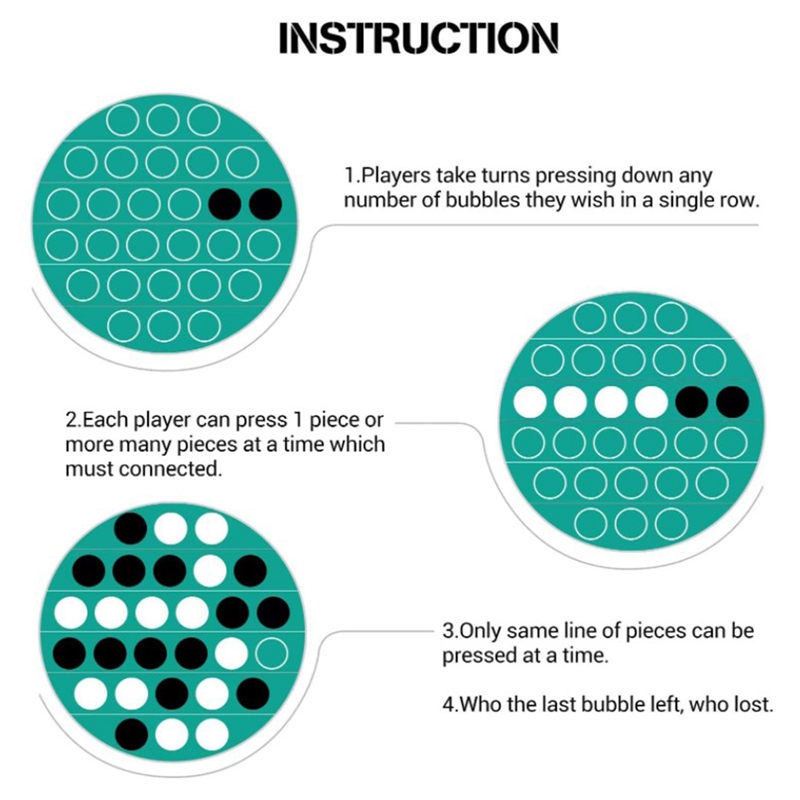 INSTRUCTION

1.Players take turns pressing down any number of bubbles they wish in a single row.

2.Each player can press 1 piece or more many pieces at a time which must connected.

3.Only same line of pieces can be pressed at a time.

4.Who the last bubble left, who lost.