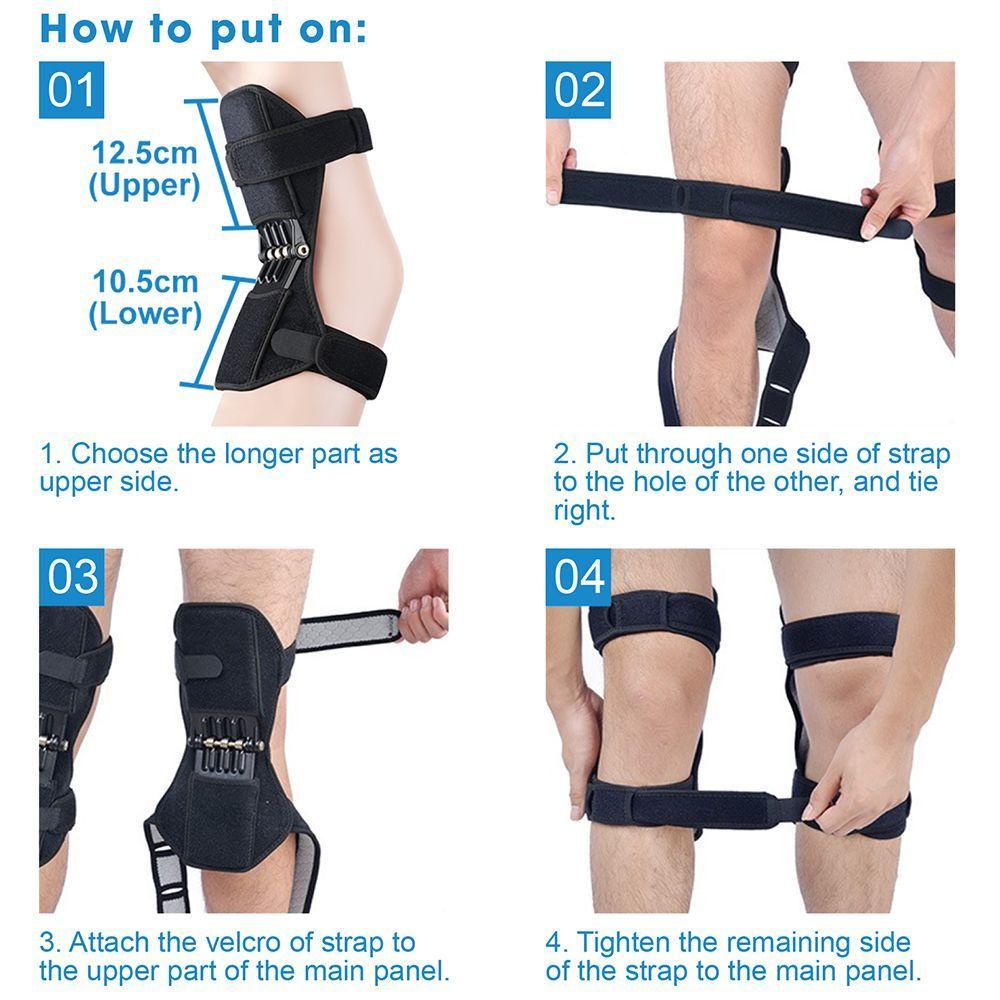 How to put on:

01

12.5cm (Upper)

10.5cm (Lower)

1. Choose the longer part as upper side.

02

2. Put through one side of strap to the hole of the other, and tie right.

03

3. Attach the velcro of strap to the upper part of the main panel.

04

4. Tighten the remaining side of the strap to the main panel.