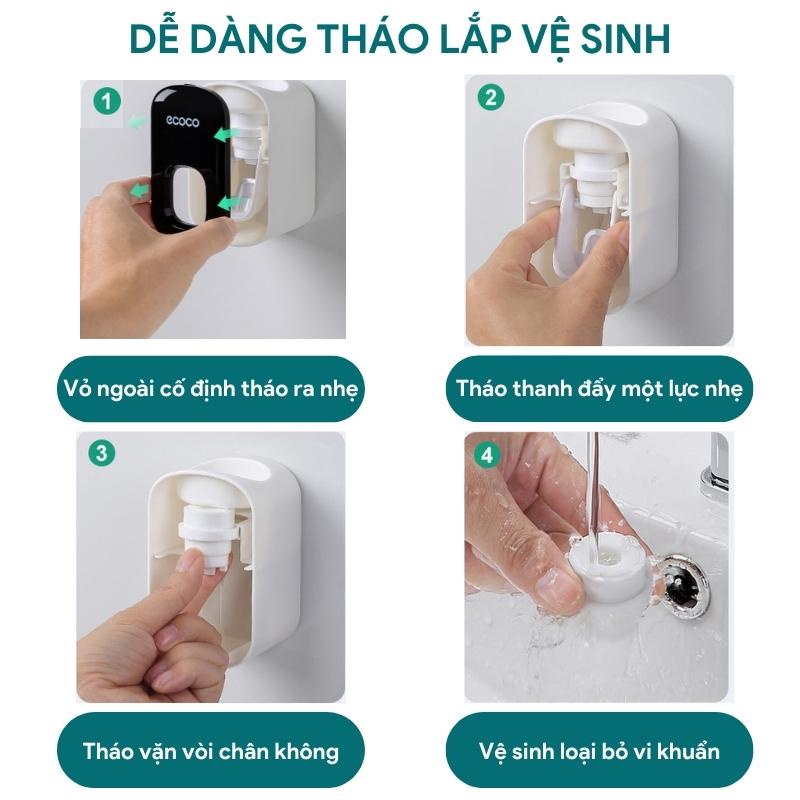 DỄ DÀNG THÁO LẮP VỆ SINH

1

ecoco

Vỏ ngoài cố định tháo ra nhẹ

2

Tháo thanh đẩy một lực nhẹ

3

Tháo vặn vòi chân không

4

Vệ sinh loại bỏ vi khuẩn