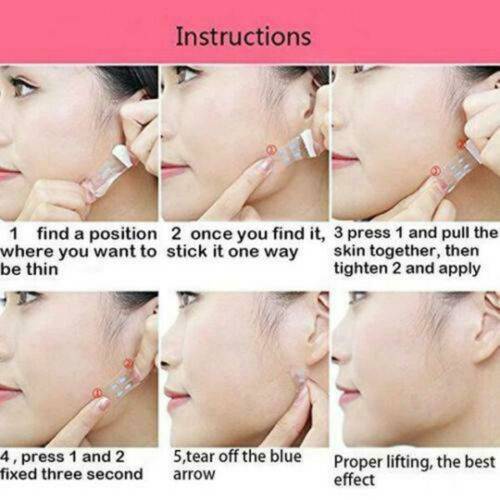 Instructions

1 find a position where you want to be thin

2 once you find it, stick it one way

3 press 1 and pull the skin together, then tighten 2 and apply

4 , press 1 and 2 fixed three second

5,tear off the blue arrow

Proper lifting, the best effect