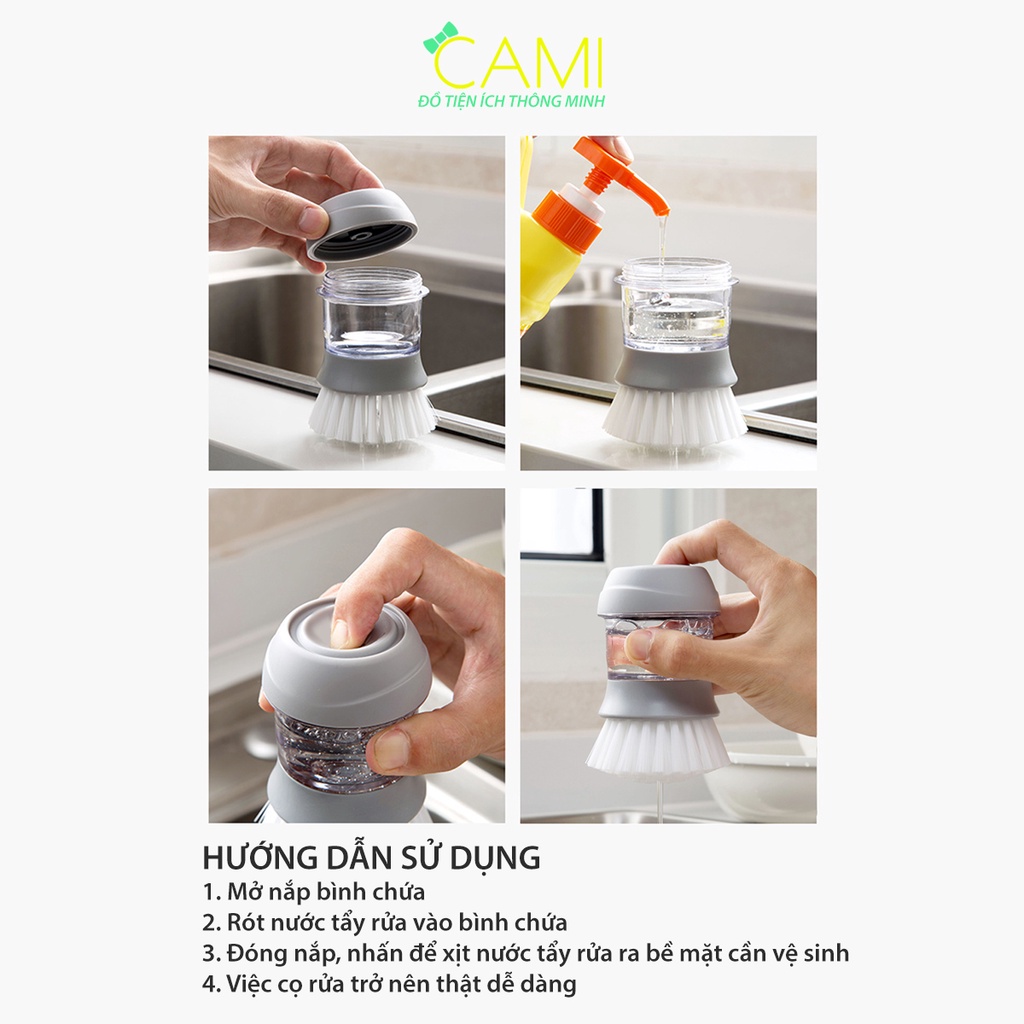 CAMI
ĐỒ TIỆN ÍCH THÔNG MINH

HƯỚNG DẪN SỬ DỤNG
1. Mở nắp bình chứa
2. Rót nước tẩy rửa vào bình chứa
3. Đóng nắp, nhấn để xịt nước tẩy rửa ra bề mặt cần vệ sinh
4. Việc cọ rửa trở nên thật dễ dàng