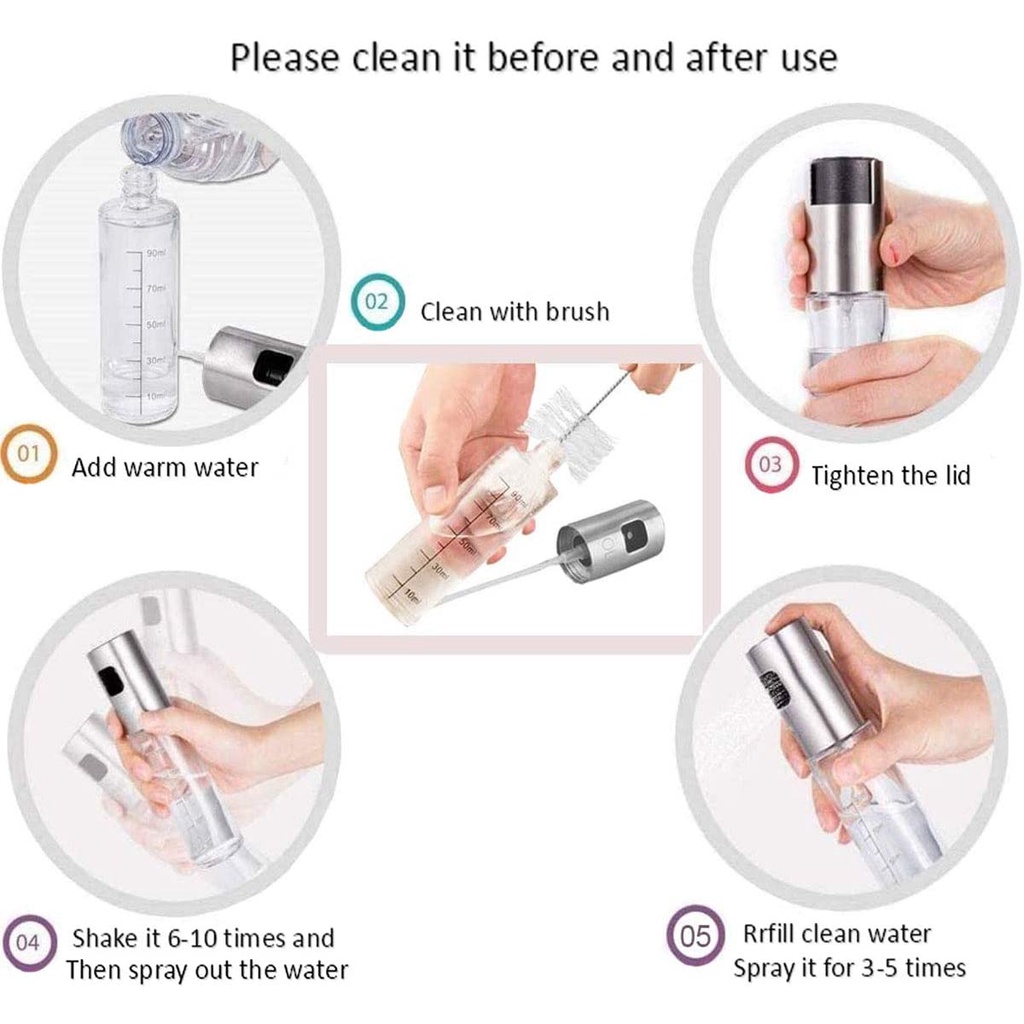 Please clean it before and after use

90ml
70ml
50ml
30ml
10ml

01 Add warm water

02 Clean with brush

90ml
70ml
50ml
30ml
10ml

03 Tighten the lid

04 Shake it 6-10 times and Then spray out the water

05 Rrfill clean water Spray it for 3-5 times