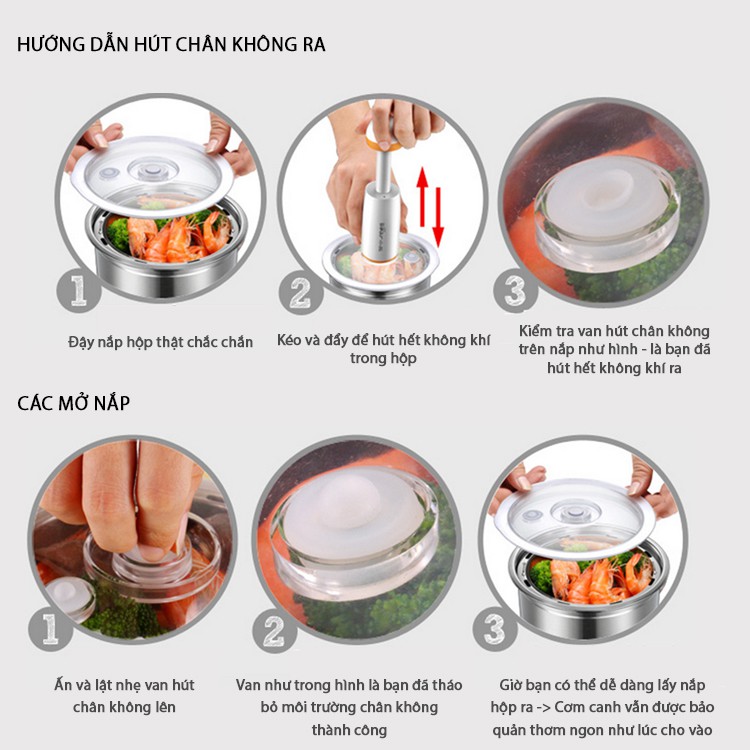 HƯỚNG DẪN HÚT CHÂN KHÔNG RA

1

Đậy nắp hộp thật chắc chắn

2

Kéo và đẩy để hút hết không khí trong hộp

3

Kiểm tra van hút chân không trên nắp như hình - là bạn đã hút hết không khí ra

CÁC MỞ NẮP

1

Ấn và lật nhẹ van hút chân không lên

2

Van như trong hình là bạn đã tháo bỏ môi trường chân không thành công

3

Giờ bạn có thể dễ dàng lấy nắp hộp ra -> Cơm canh vẫn được bảo quản thơm ngon như lúc cho vào